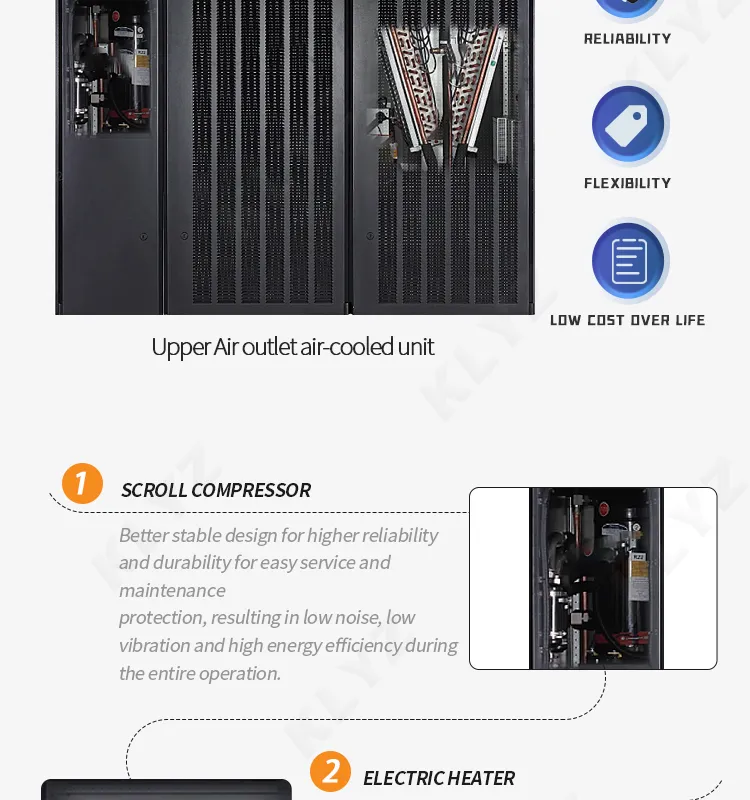 RELIABILITY

FLEXIBILITY

LOW COST OVER LIFE

Upper Air outlet air-cooled unit

1 SCROLL COMPRESSOR

Better stable design for higher reliability and durability for easy service and maintenance
protection, resulting in low noise, low vibration and high energy efficiency during the entire operation.

2 ELECTRIC HEATER