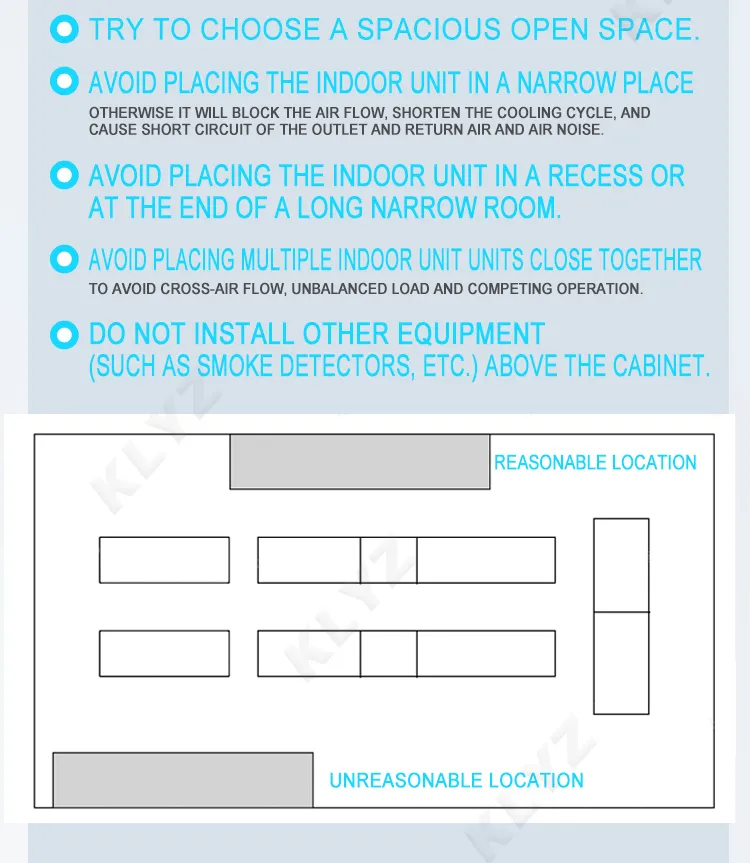 TRY TO CHOOSE A SPACIOUS OPEN SPACE.

AVOID PLACING THE INDOOR UNIT IN A NARROW PLACE
OTHERWISE IT WILL BLOCK THE AIR FLOW, SHORTEN THE COOLING CYCLE, AND CAUSE SHORT CIRCUIT OF THE OUTLET AND RETURN AIR AND AIR NOISE.

AVOID PLACING THE INDOOR UNIT IN A RECESS OR AT THE END OF A LONG NARROW ROOM.

AVOID PLACING MULTIPLE INDOOR UNIT UNITS CLOSE TOGETHER
TO AVOID CROSS-AIR FLOW, UNBALANCED LOAD AND COMPETING OPERATION.

DO NOT INSTALL OTHER EQUIPMENT (SUCH AS SMOKE DETECTORS, ETC.) ABOVE THE CABINET.

KLYZ

REASONABLE LOCATION

KLYZ

UNREASONABLE LOCATION

KLYZ