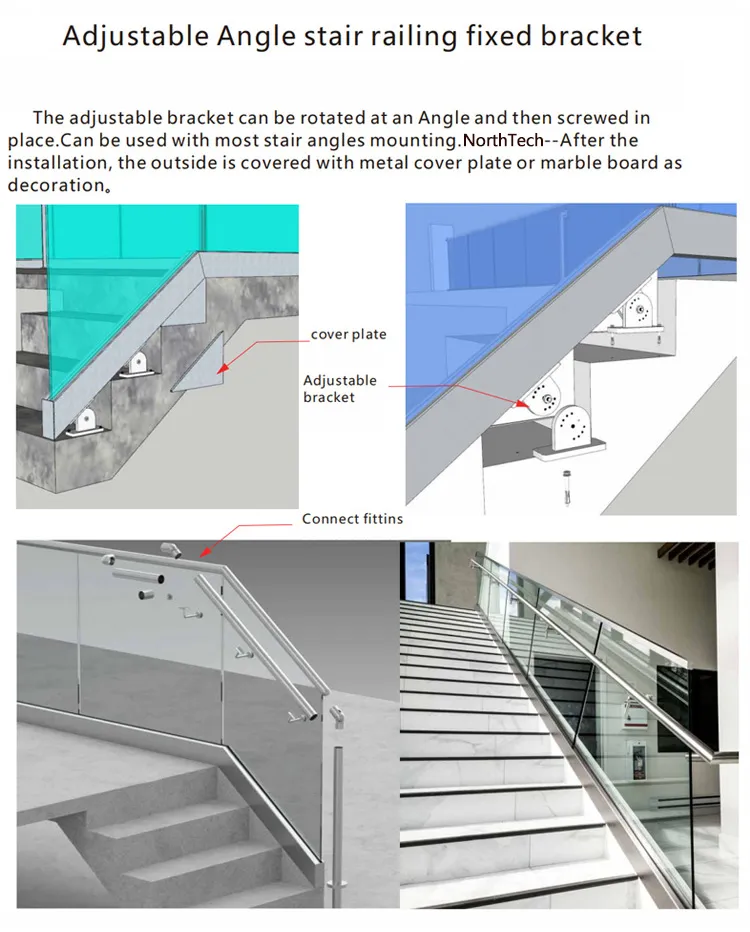 Adjustable Angle stair railing fixed bracket

The adjustable bracket can be rotated at an Angle and then screwed in place.Can be used with most stair angles mounting.NorthTech--After the installation, the outside is covered with metal cover plate or marble board as decoration。

cover plate

Adjustable bracket

Connect fittins