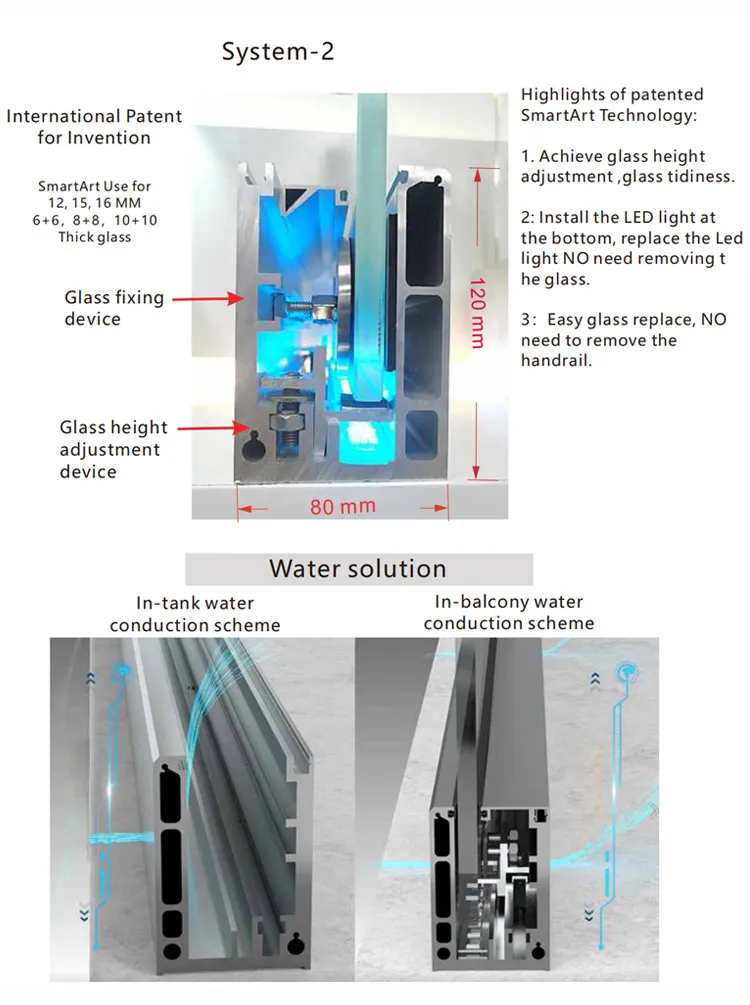 System-2

International Patent for Invention

SmartArt Use for 12, 15, 16 MM 6+6, 8+8, 10+10 Thick glass

Glass fixing device

Glass height adjustment device

120 mm

80 mm

Highlights of patented SmartArt Technology:

1. Achieve glass height adjustment ,glass tidiness.

2: Install the LED light at the bottom, replace the Led light NO need removing t he glass.

3: Easy glass replace, NO need to remove the handrail.

Water solution

In-tank water conduction scheme

In-balcony water conduction scheme