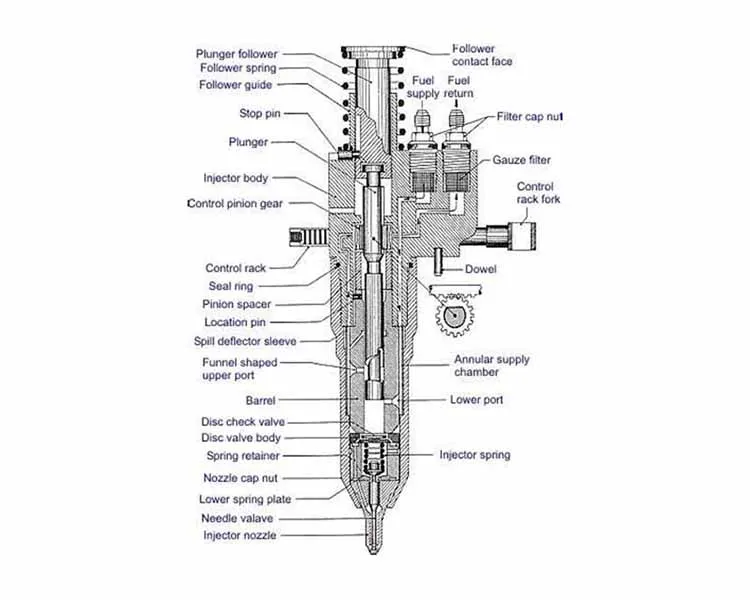 Plunger follower
Follower spring
Follower guide
Stop pin
Plunger
Injector body
Control pinion gear
Control rack
Seal ring
Pinion spacer
Location pin
Spill deflector sleeve
Funnel shaped upper port
Barrel
Disc check valve
Disc valve body
Spring retainer
Nozzle cap nut
Lower spring plate
Needle valave
Injector nozzle

Follower contact face
Fuel supply
Fuel return
Filter cap nut
Gauze filter
Control rack fork
Dowel
Annular supply chamber
Lower port
Injector spring