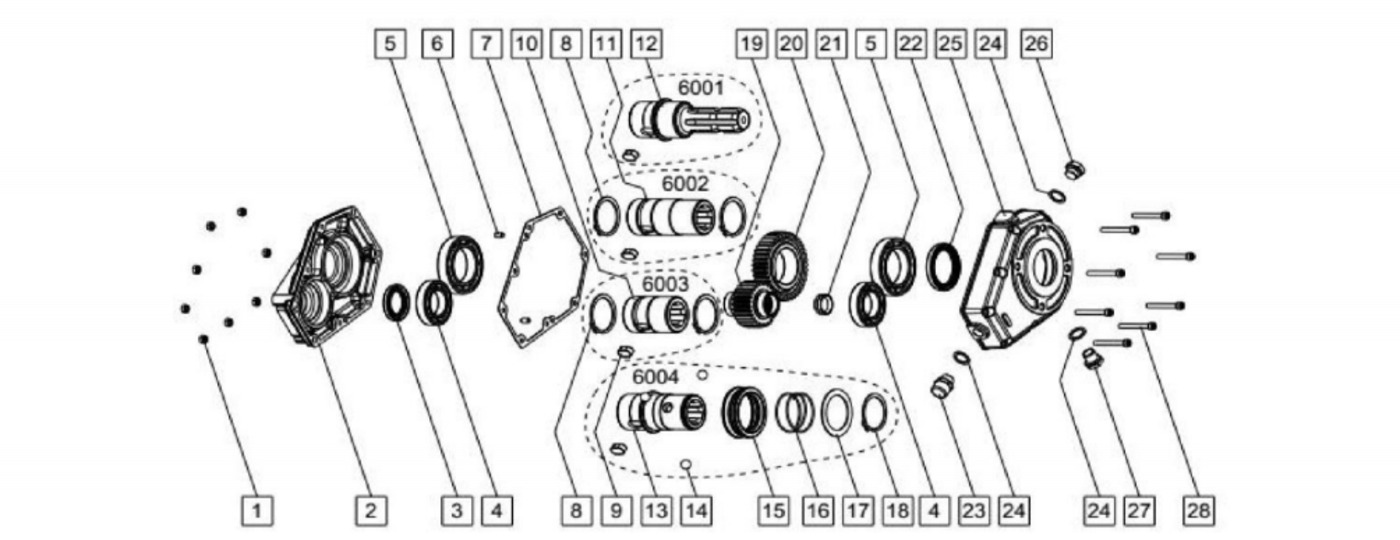 5 6 7 10 8 11 12 19 20 21 5 22 25 24 26

6001

6002

6003

6004

1 2 3 4 8 9 13 14 15 16 17 18 4 23 24 24 27 28