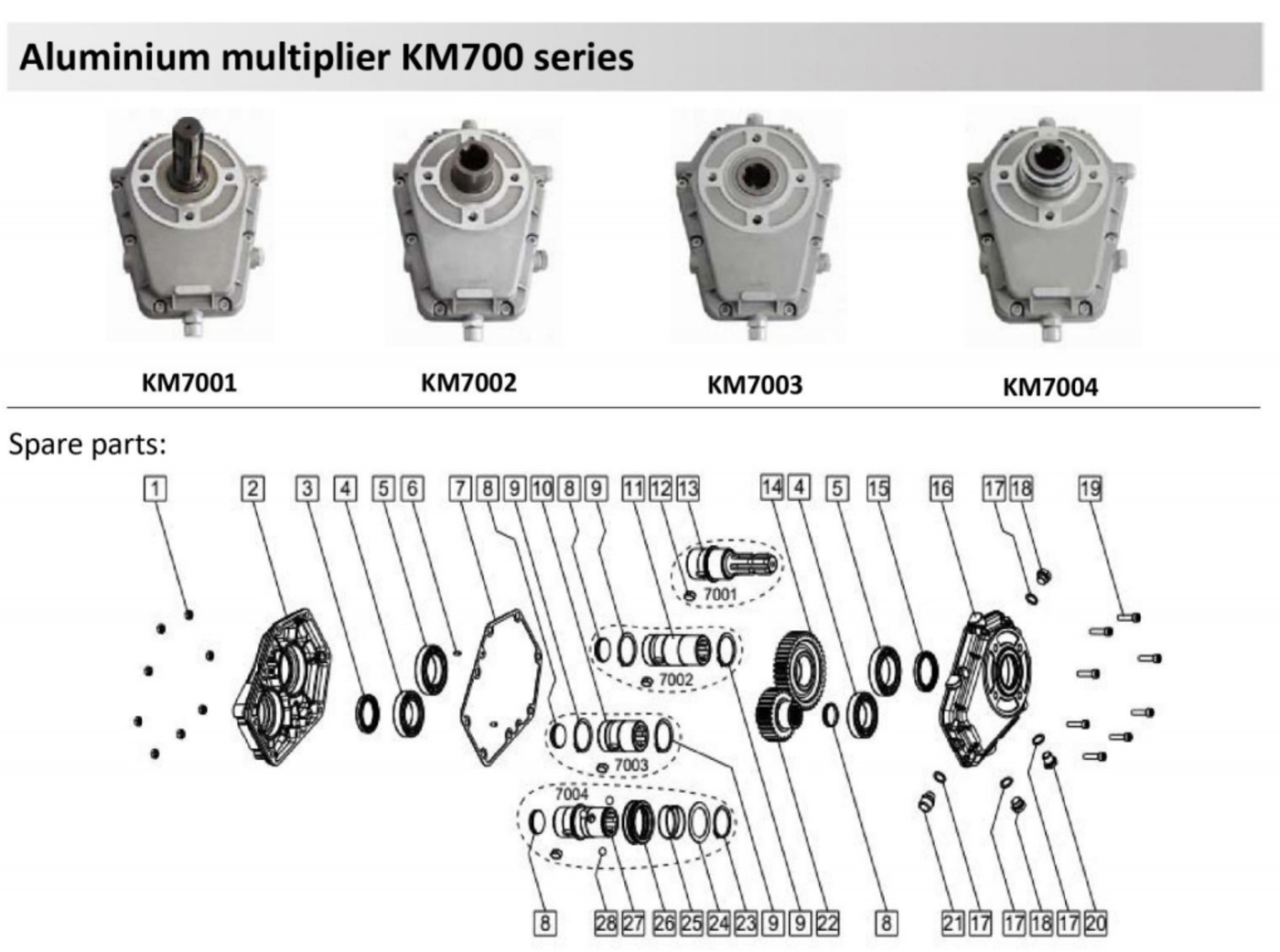 Aluminium multiplier KM700 series

KM7001 KM7002 KM7003 KM7004

Spare parts:

1 2 3 4 5 6 7 8 9 10 8 9 11 12 13 14 4 5 15 16 17 18 19

7001
7002
7003
7004

8 28 27 26 25 24 23 9 9 22 8 21 17 17 18 17 20