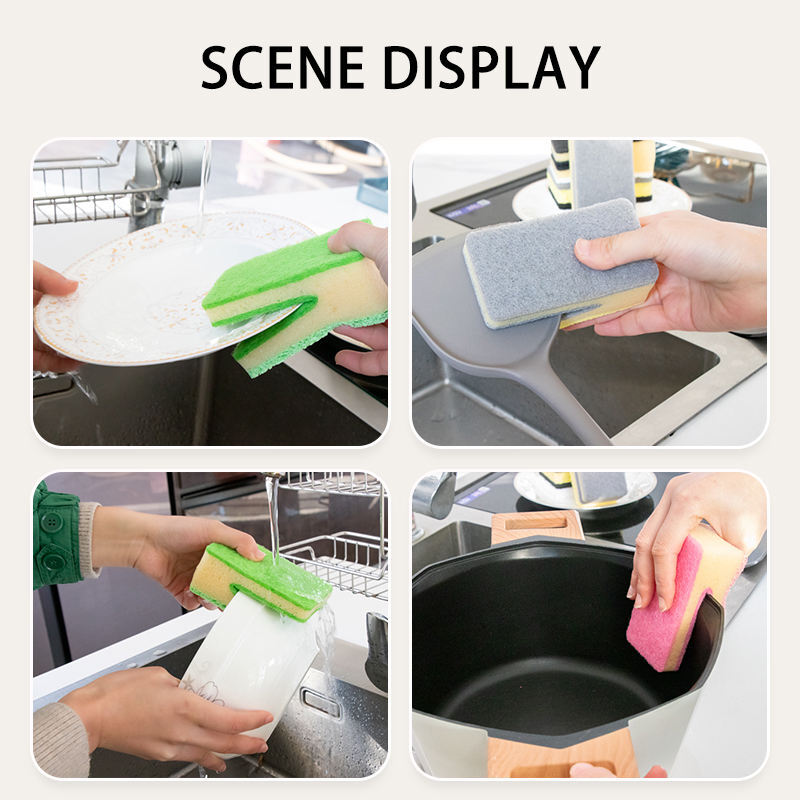 SCENE DISPLAY