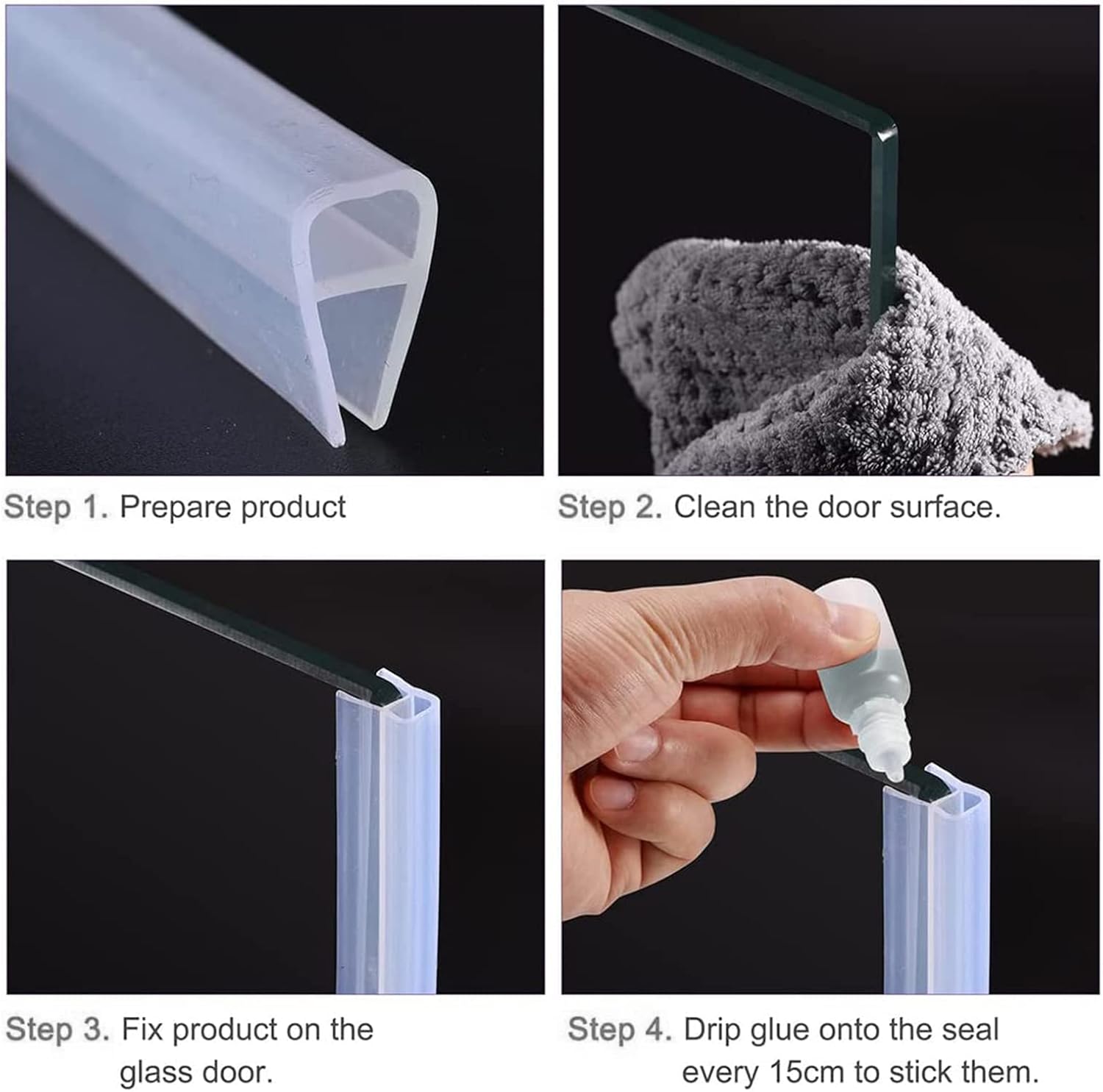 Step 1. Prepare product

Step 2. Clean the door surface.

Step 3. Fix product on the glass door.

Step 4. Drip glue onto the seal every 15cm to stick them.