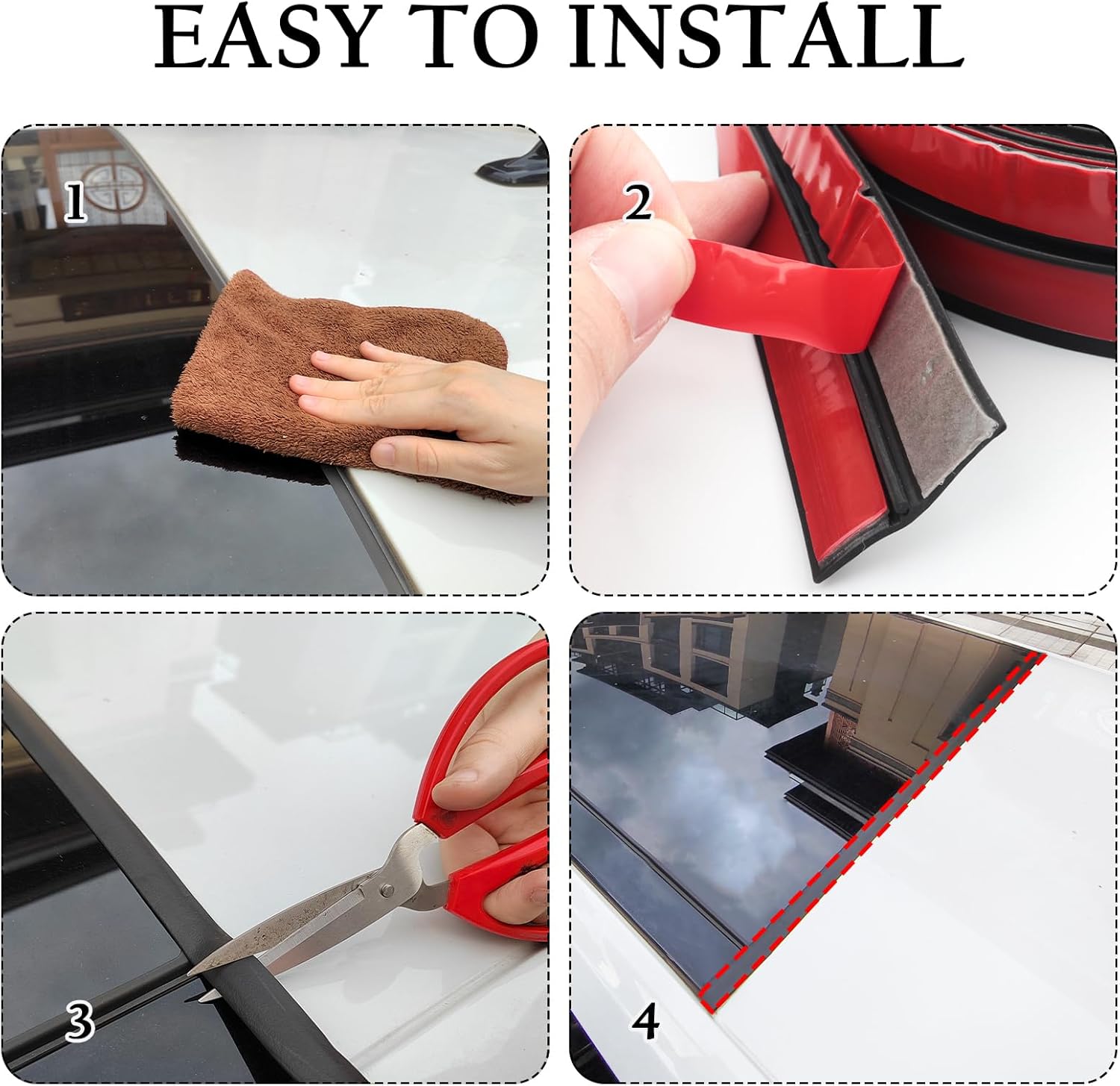 EASY TO INSTALL

1

2

3

4