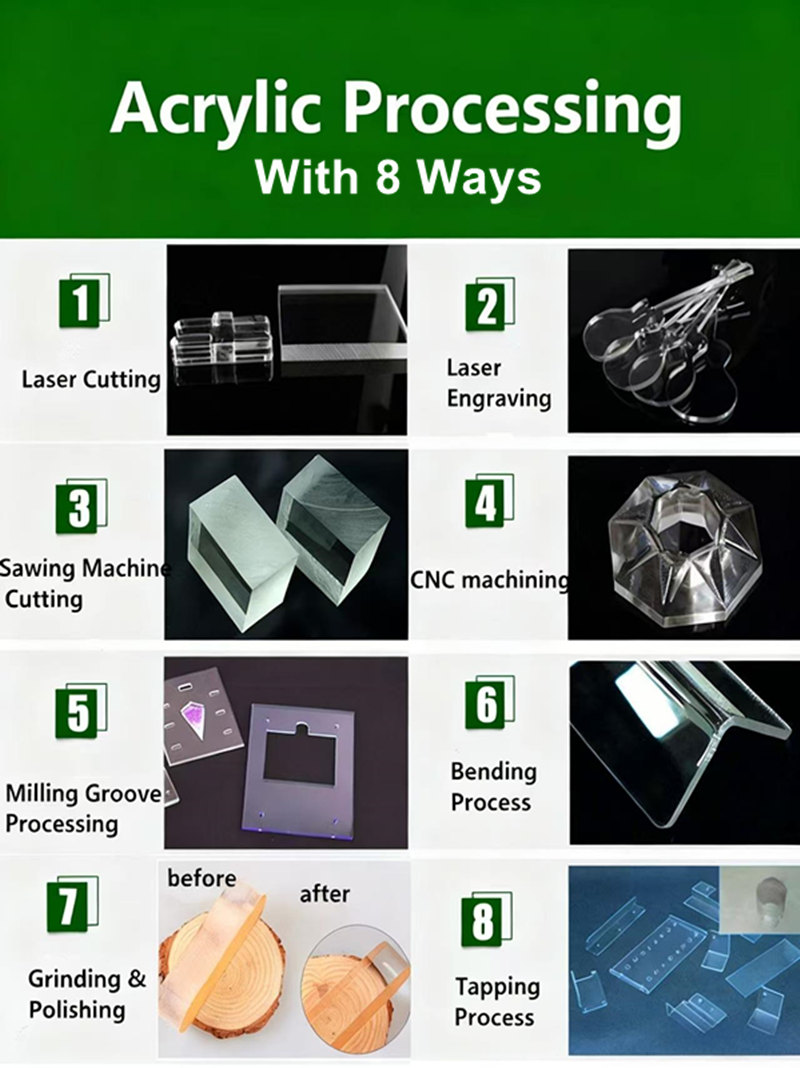 Acrylic Processing
With 8 Ways

1
Laser Cutting

2
Laser Engraving

3
Sawing Machine Cutting

4
CNC machining

5
Milling Groove Processing

6
Bending Process

7
Grinding & Polishing

before
after

8
Tapping Process