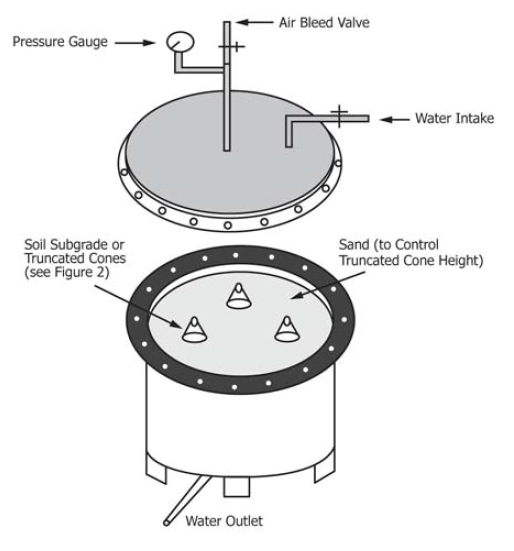 Air Bleed Valve

Pressure Gauge

Water Intake

Soil Subgrade or Truncated Cones (see Figure 2)

Sand (to Control Truncated Cone Height)

Water Outlet