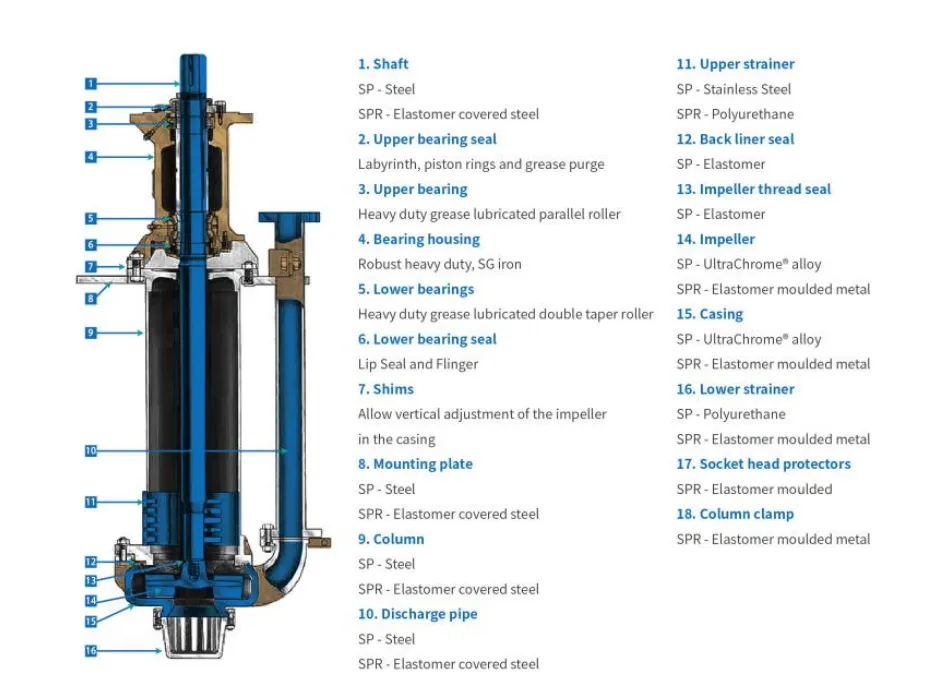 1
2
3
4
5
6
7
8
9
10
11
12
13
14
15
16

1. Shaft
SP - Steel
SPR - Elastomer covered steel
2. Upper bearing seal
Labyrinth, piston rings and grease purge
3. Upper bearing
Heavy duty grease lubricated parallel roller
4. Bearing housing
Robust heavy duty, SG iron
5. Lower bearings
Heavy duty grease lubricated double taper roller
6. Lower bearing seal
Lip Seal and Flinger
7. Shims
Allow vertical adjustment of the impeller in the casing
8. Mounting plate
SP - Steel
SPR - Elastomer covered steel
9. Column
SP - Steel
SPR - Elastomer covered steel
10. Discharge pipe
SP - Steel
SPR - Elastomer covered steel

11. Upper strainer
SP - Stainless Steel
SPR - Polyurethane
12. Back liner seal
SP - Elastomer
13. Impeller thread seal
SP - Elastomer
14. Impeller
SP - UltraChrome® alloy
SPR - Elastomer moulded metal
15. Casing
SP - UltraChrome® alloy
SPR - Elastomer moulded metal
16. Lower strainer
SP - Polyurethane
SPR - Elastomer moulded metal
17. Socket head protectors
SPR - Elastomer moulded
18. Column clamp
SPR - Elastomer moulded metal