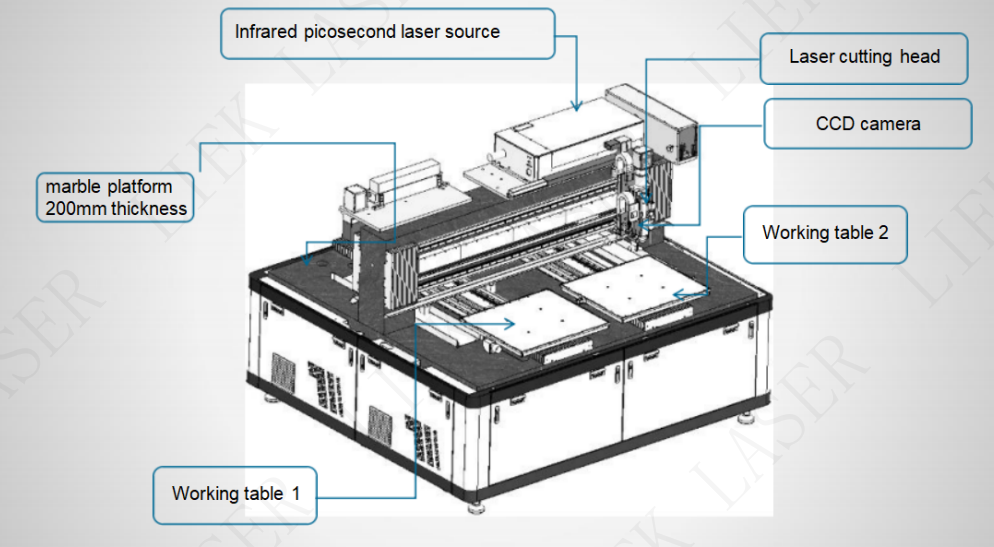 Infrared picosecond laser source

Laser cutting head

CCD camera

marble platform
200mm thickness

Working table 2

Working table 1

LIEK LASER