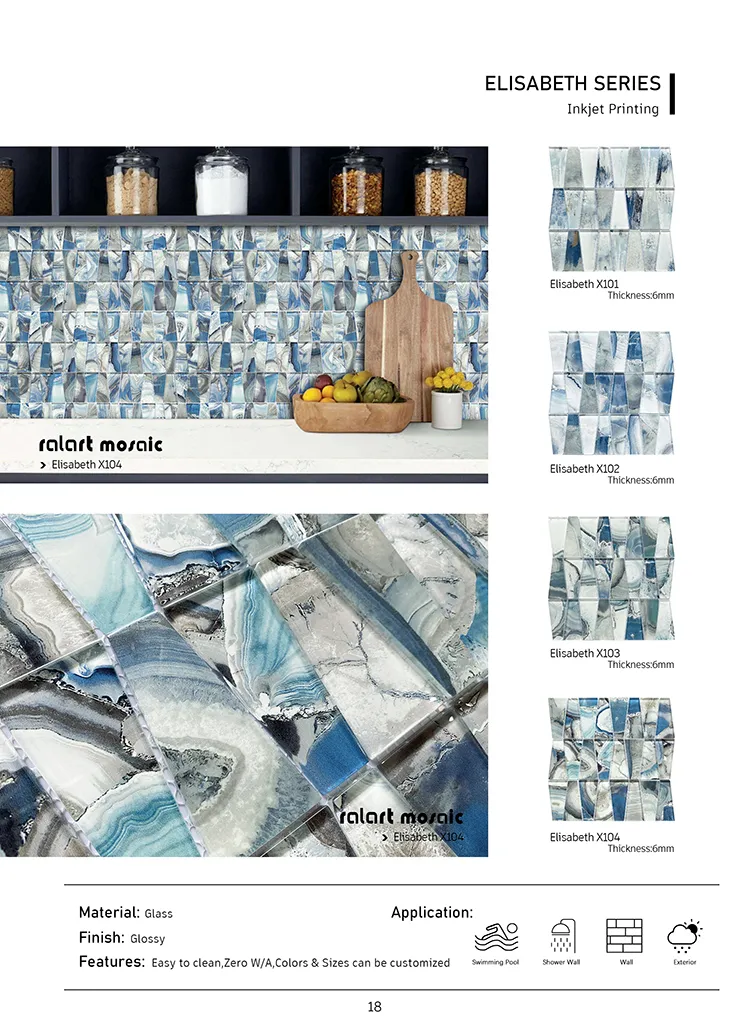 ELISABETH SERIES
Inkjet Printing

ralart mosaic
> Elisabeth X104

ralart mosaic
> Elisabeth X104

Elisabeth X101
Thickness:6mm

Elisabeth X102
Thickness:6mm

Elisabeth X103
Thickness:6mm

Elisabeth X104
Thickness:6mm

Material: Glass
Finish: Glossy
Features: Easy to clean,Zero W/A,Colors & Sizes can be customized

Application:
Swimming Pool
Shower Wall
Wall
Exterior

18