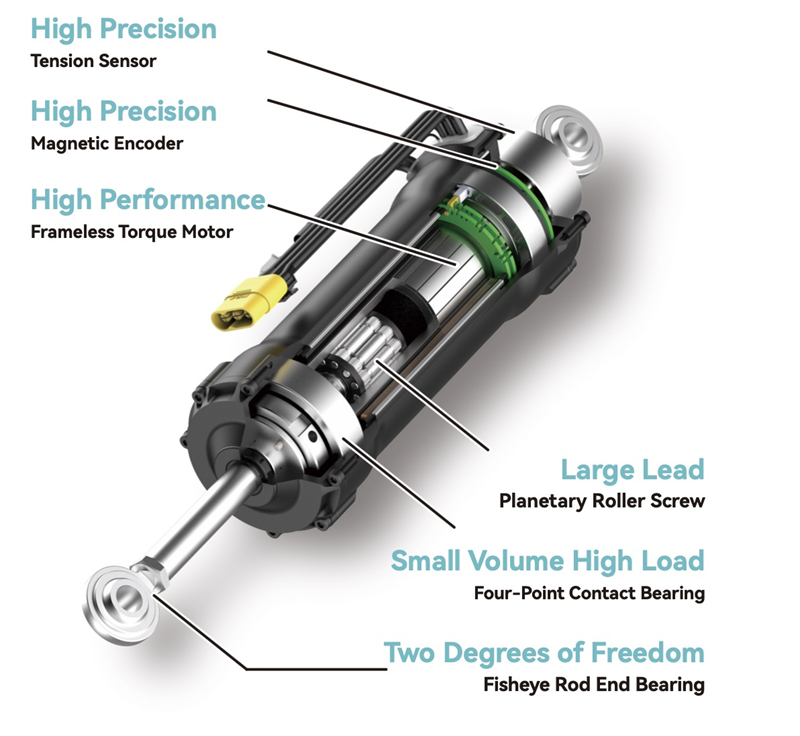 High Precision
Tension Sensor

High Precision
Magnetic Encoder

High Performance
Frameless Torque Motor

Large Lead
Planetary Roller Screw

Small Volume High Load
Four-Point Contact Bearing

Two Degrees of Freedom
Fisheye Rod End Bearing