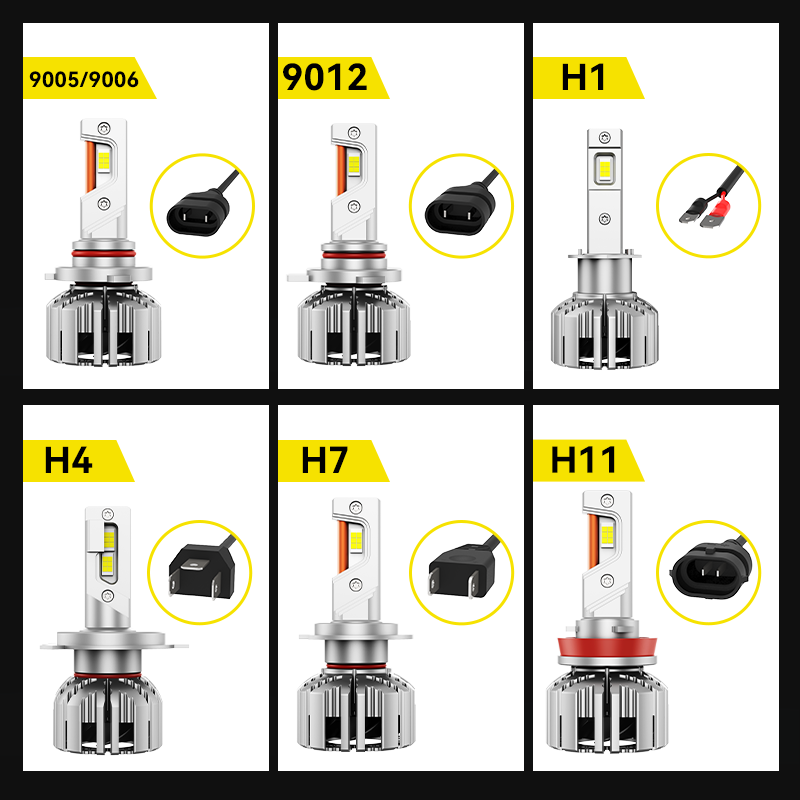 9005/9006

9012

H1

H4

H7

H11