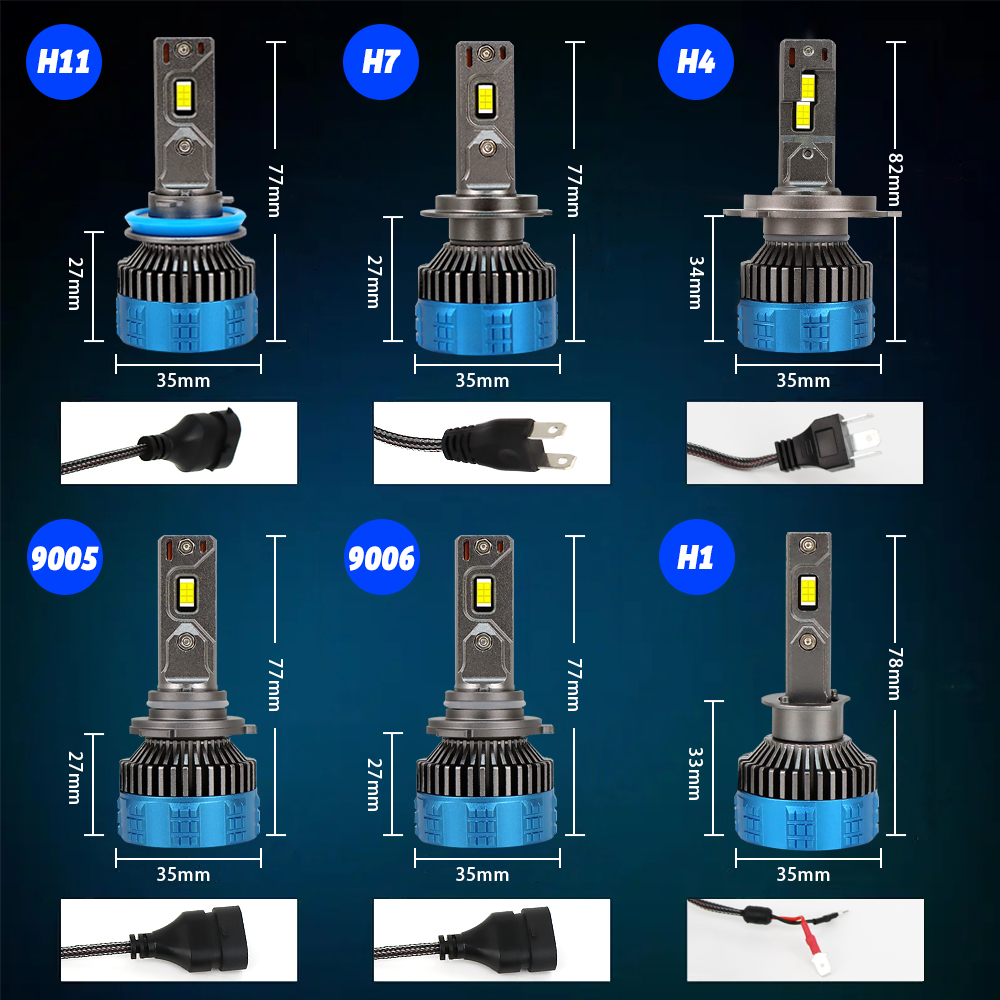 H11

77mm

27mm

35mm

H7

77mm

27mm

35mm

H4

82mm

34mm

35mm

9005

77mm

27mm

35mm

9006

77mm

27mm

35mm

H1

78mm

33mm

35mm