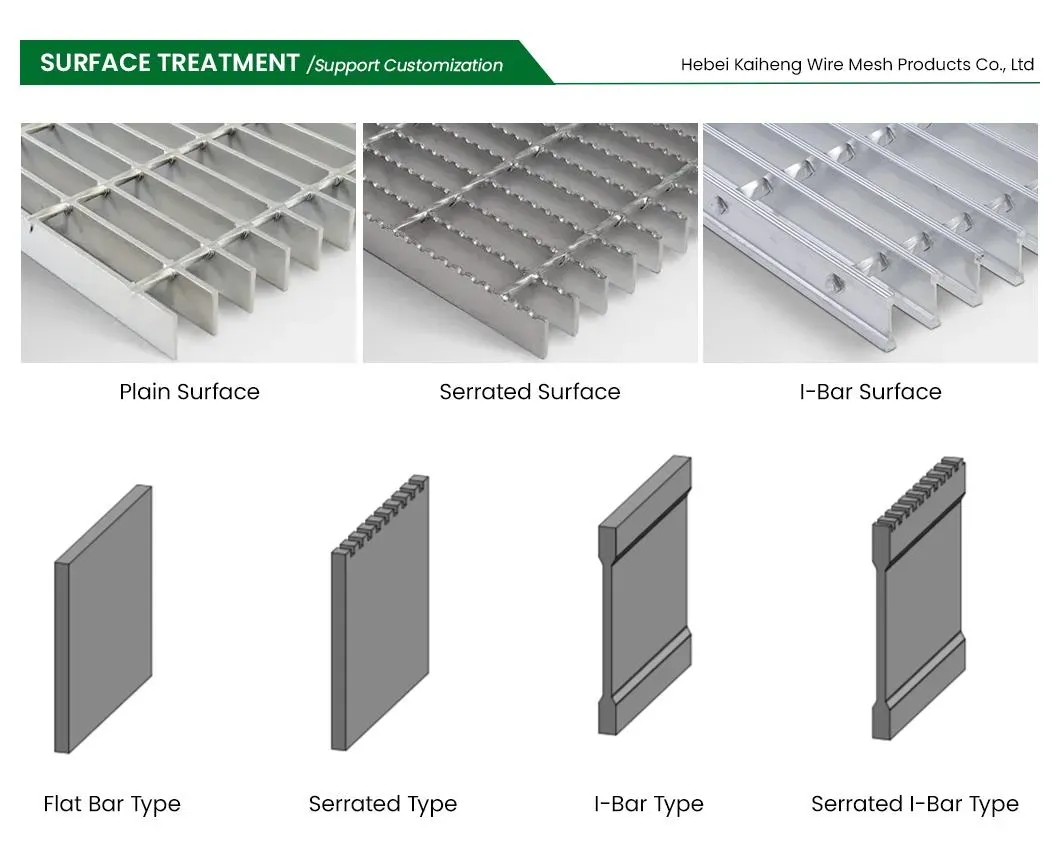 SURFACE TREATMENT /Support Customization

Hebei Kaiheng Wire Mesh Products Co., Ltd

Plain Surface

Serrated Surface

I-Bar Surface

Flat Bar Type

Serrated Type

I-Bar Type

Serrated I-Bar Type