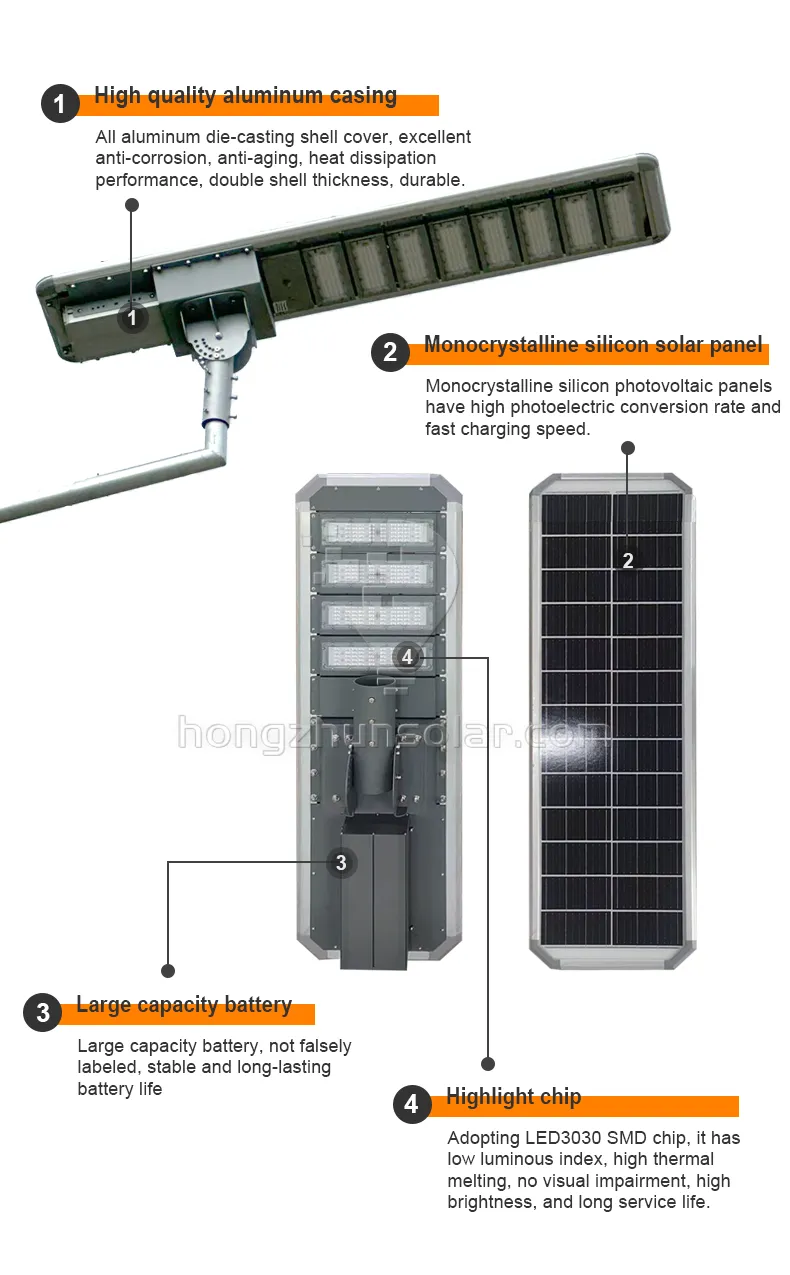 1 High quality aluminum casing

All aluminum die-casting shell cover, excellent anti-corrosion, anti-aging, heat dissipation performance, double shell thickness, durable.

1

2 Monocrystalline silicon solar panel

Monocrystalline silicon photovoltaic panels have high photoelectric conversion rate and fast charging speed.

2

4

hongzhunsolar.com

3

3 Large capacity battery

Large capacity battery, not falsely labeled, stable and long-lasting battery life

4 Highlight chip

Adopting LED3030 SMD chip, it has low luminous index, high thermal melting, no visual impairment, high brightness, and long service life.