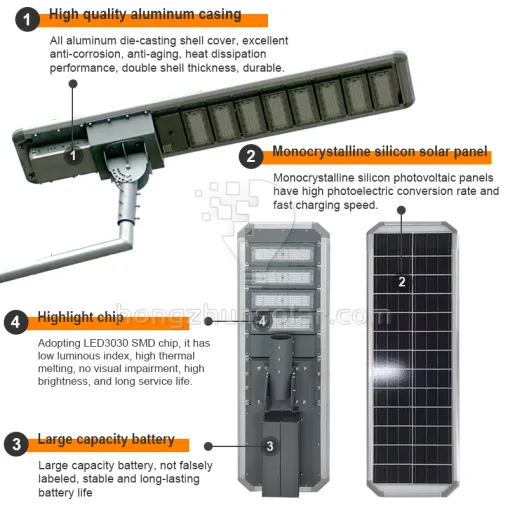 1 High quality aluminum casing

All aluminum die-casting shell cover, excellent anti-corrosion, anti-aging, heat dissipation performance, double shell thickness, durable.

1

2 Monocrystalline silicon solar panel

Monocrystalline silicon photovoltaic panels have high photoelectric conversion rate and fast charging speed.

2

hongzhunsolar.com

4 Highlight chip

4

Adopting LED3030 SMD chip, it has low luminous index, high thermal melting, no visual impairment, high brightness, and long service life.

3 Large capacity battery

3

Large capacity battery, not falsely labeled, stable and long-lasting battery life