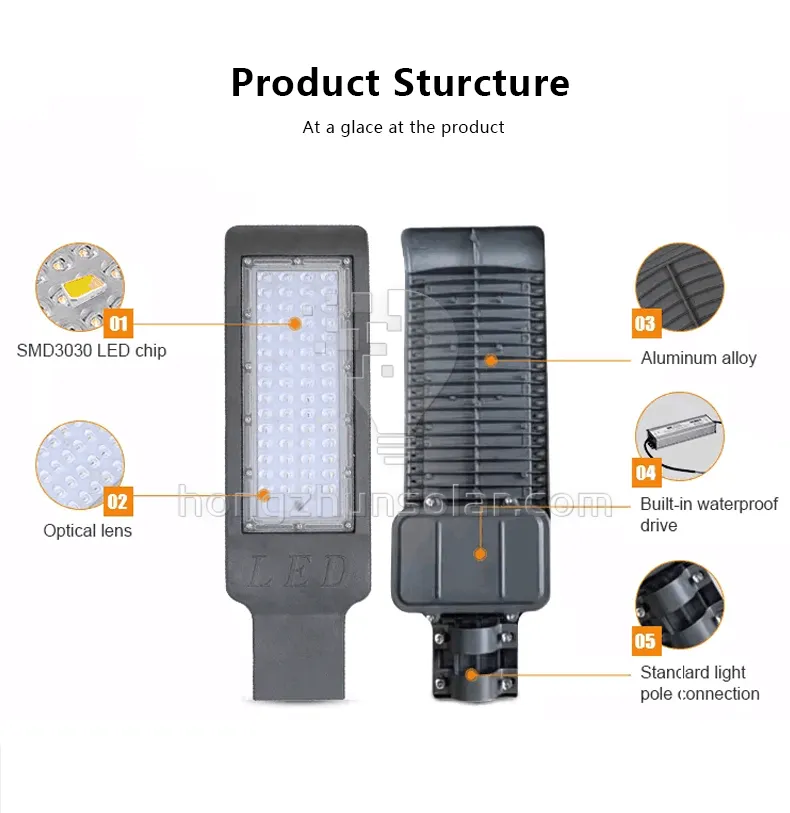 Product Sturcture

At a glace at the product

01
SMD3030 LED chip

02
Optical lens

LED

hongzhunsolar.com

03
Aluminum alloy

04
Built-in waterproof drive

05
Standard light pole connection