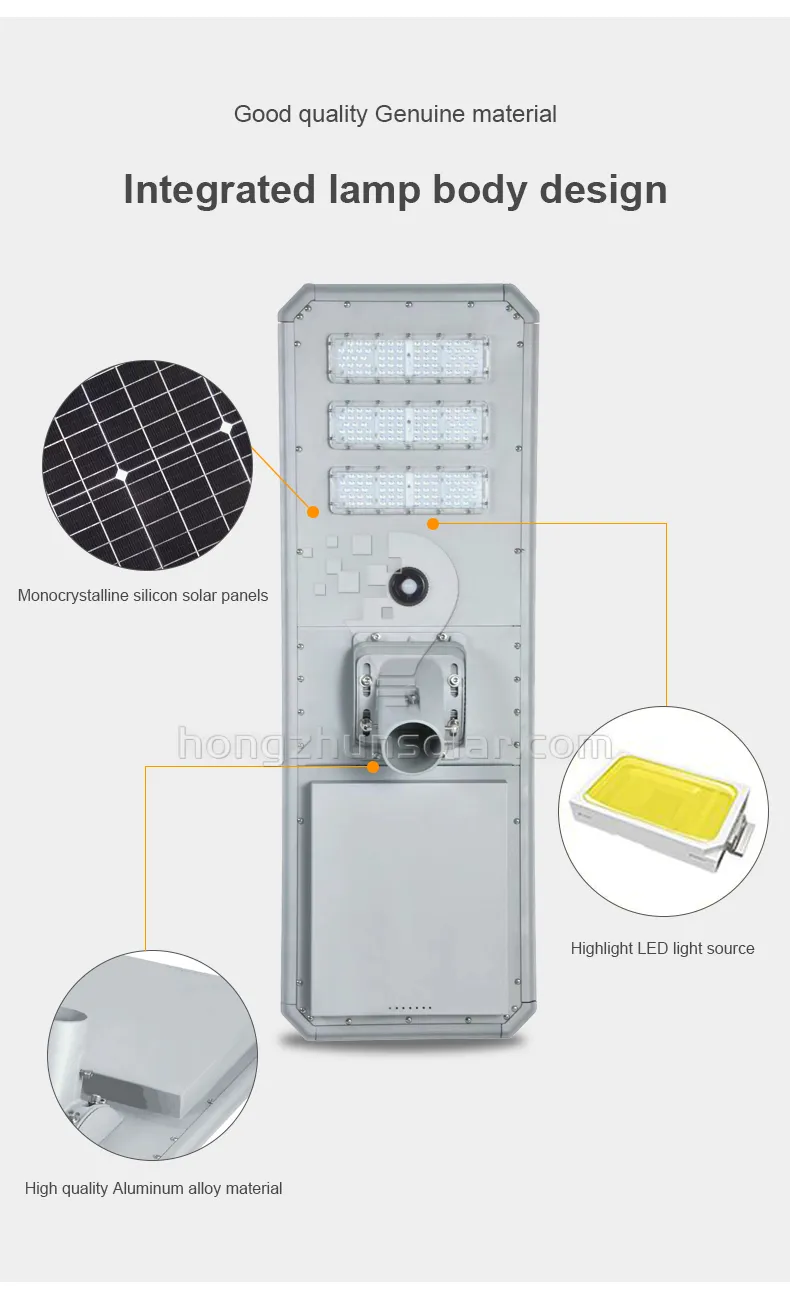 Good quality Genuine material

Integrated lamp body design

Monocrystalline silicon solar panels

hongzhunsolar.com

Highlight LED light source

High quality Aluminum alloy material