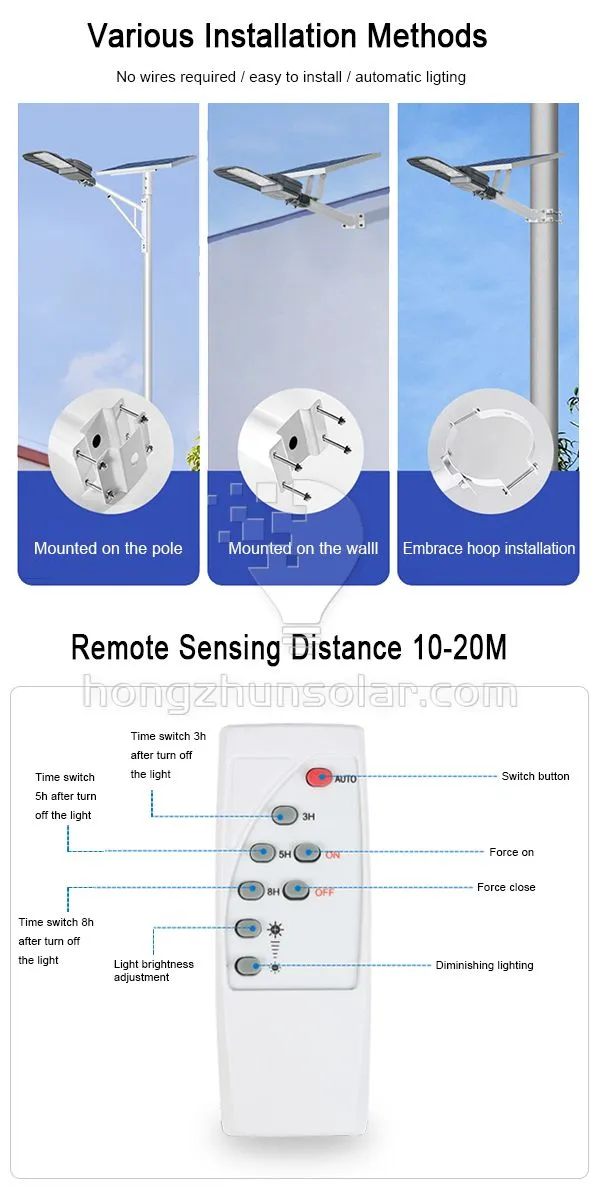 Various Installation Methods

No wires required / easy to install / automatic ligting

Mounted on the pole

Mounted on the walll

Embrace hoop installation

Remote Sensing Distance 10-20M

hongzhunsolar.com

Time switch 3h after turn off the light

Time switch 5h after turn off the light

Time switch 8h after turn off the light

Light brightness adjustment

AUTO

3H

5H

ON

8H

OFF

Switch button

Force on

Force close

Diminishing lighting