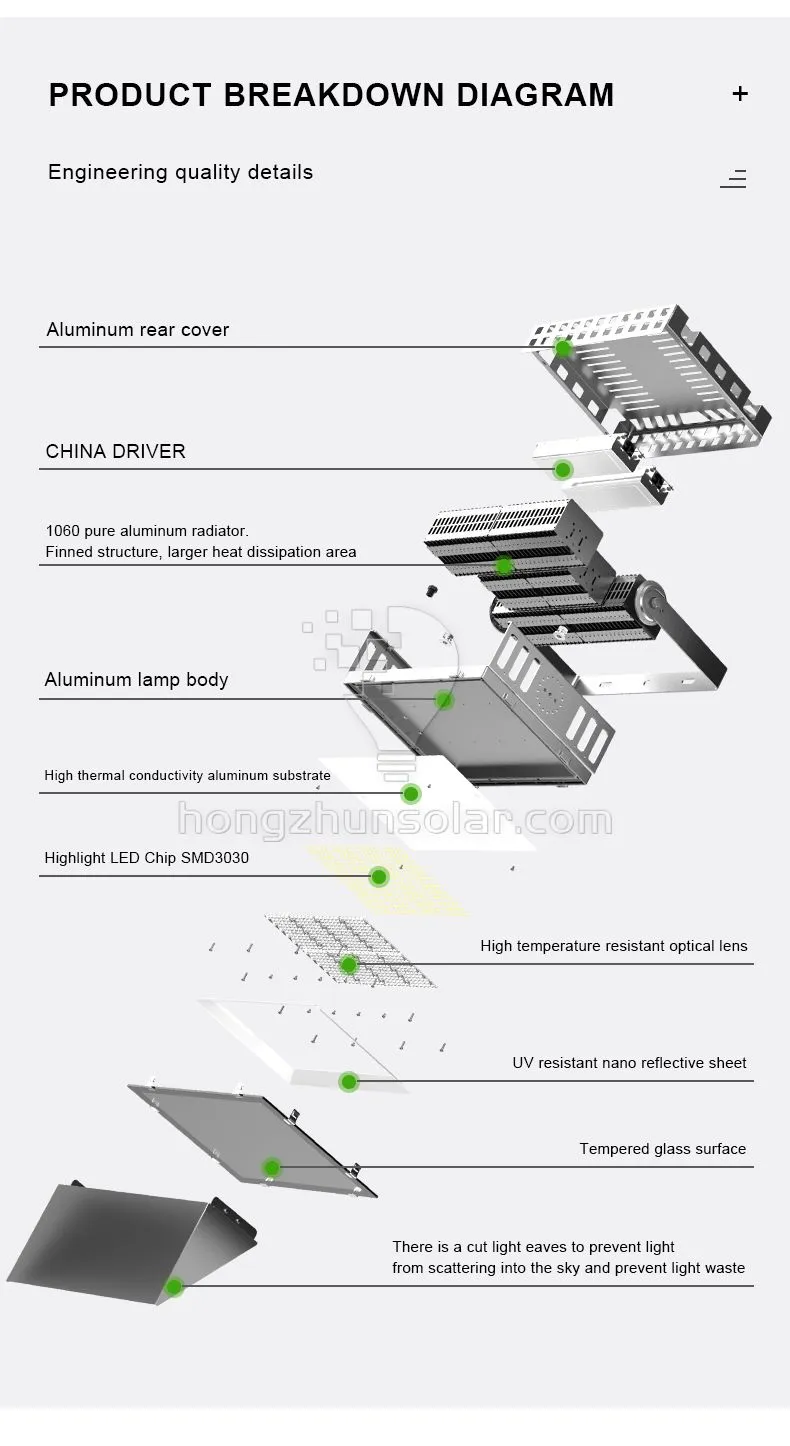 PRODUCT BREAKDOWN DIAGRAM +

Engineering quality details

Aluminum rear cover

CHINA DRIVER

1060 pure aluminum radiator. Finned structure, larger heat dissipation area

Aluminum lamp body

High thermal conductivity aluminum substrate

hongzhunsolar.com

Highlight LED Chip SMD3030

High temperature resistant optical lens

UV resistant nano reflective sheet

Tempered glass surface

There is a cut light eaves to prevent light from scattering into the sky and prevent light waste