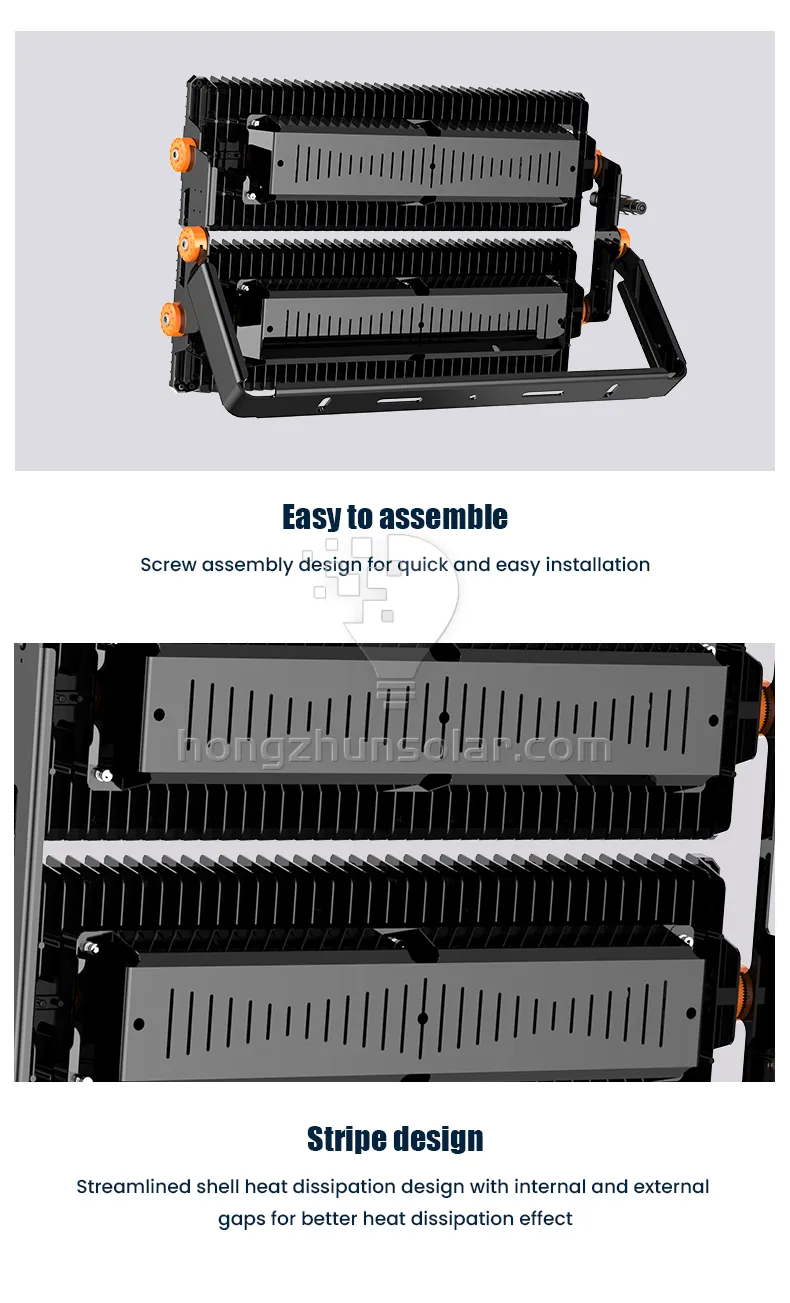 Easy to assemble

Screw assembly design for quick and easy installation

hongzhunsolar.com

Stripe design

Streamlined shell heat dissipation design with internal and external gaps for better heat dissipation effect