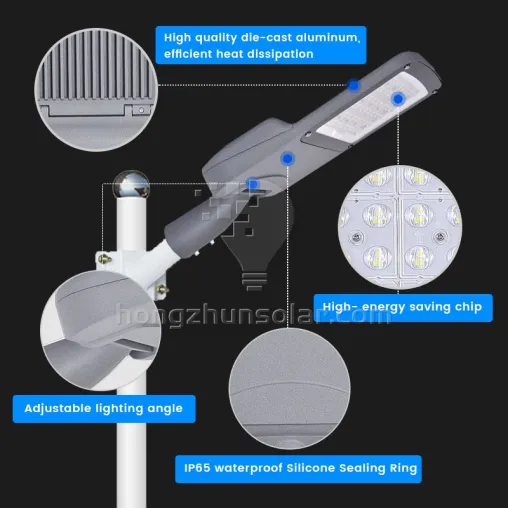 High quality die-cast aluminum, efficient heat dissipation

High- energy saving chip

hongzhunsolar.com

Adjustable lighting angle

IP65 waterproof Silicone Sealing Ring