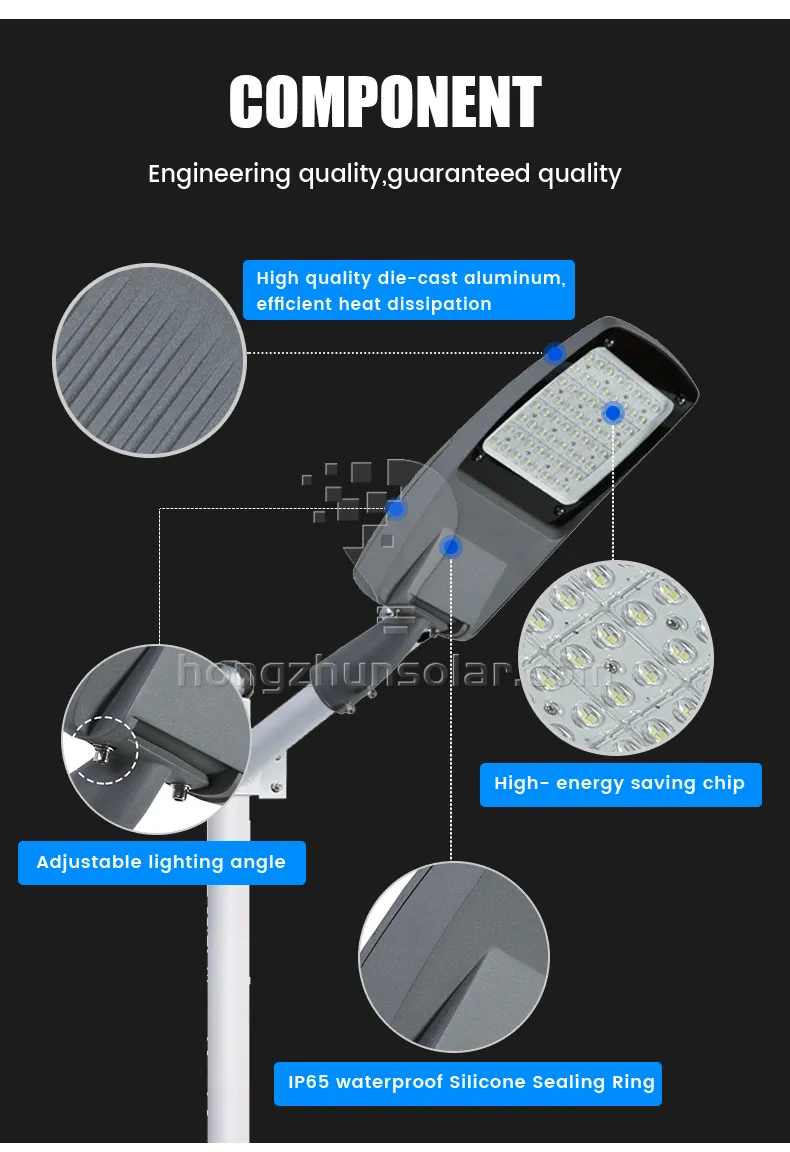 COMPONENT

Engineering quality,guaranteed quality

High quality die-cast aluminum, efficient heat dissipation

hongzhunsolar.com

High- energy saving chip

Adjustable lighting angle

IP65 waterproof Silicone Sealing Ring