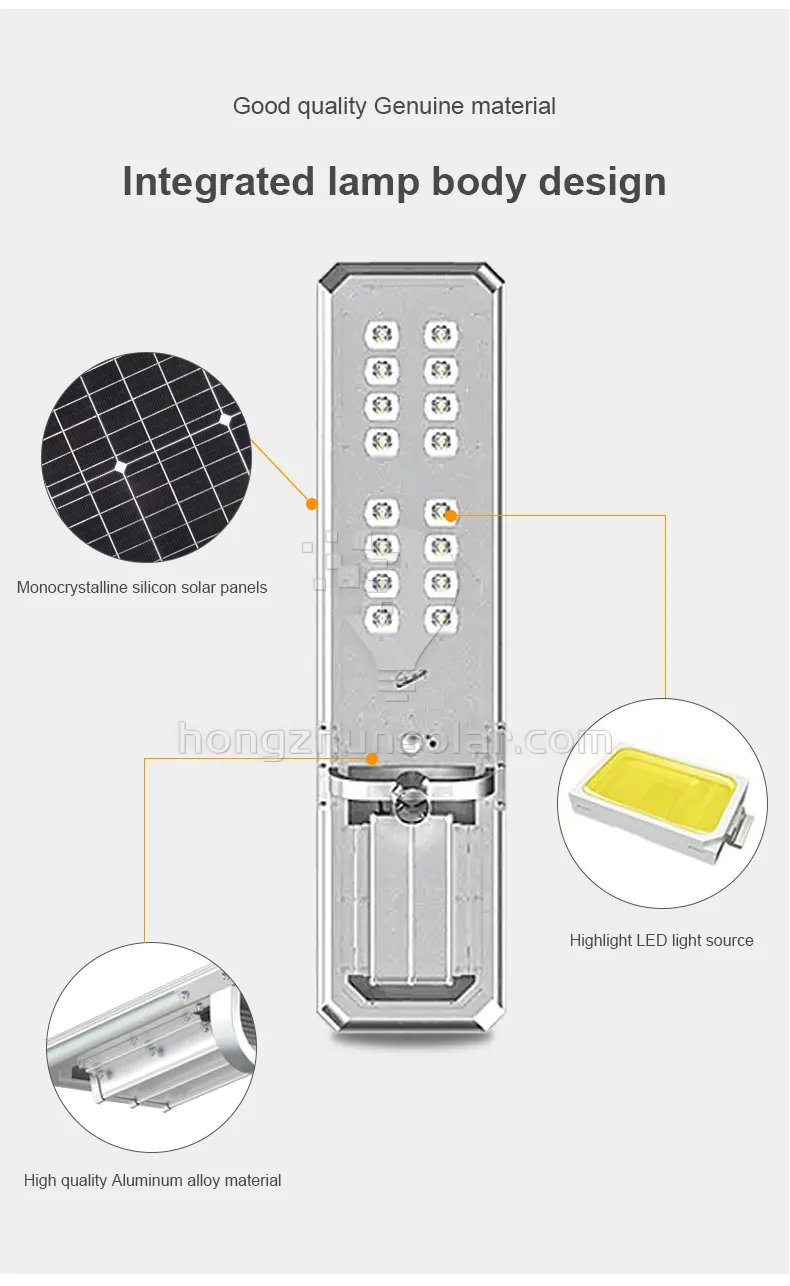 Good quality Genuine material

Integrated lamp body design

Monocrystalline silicon solar panels

hongzhunsolar.com

Highlight LED light source

High quality Aluminum alloy material