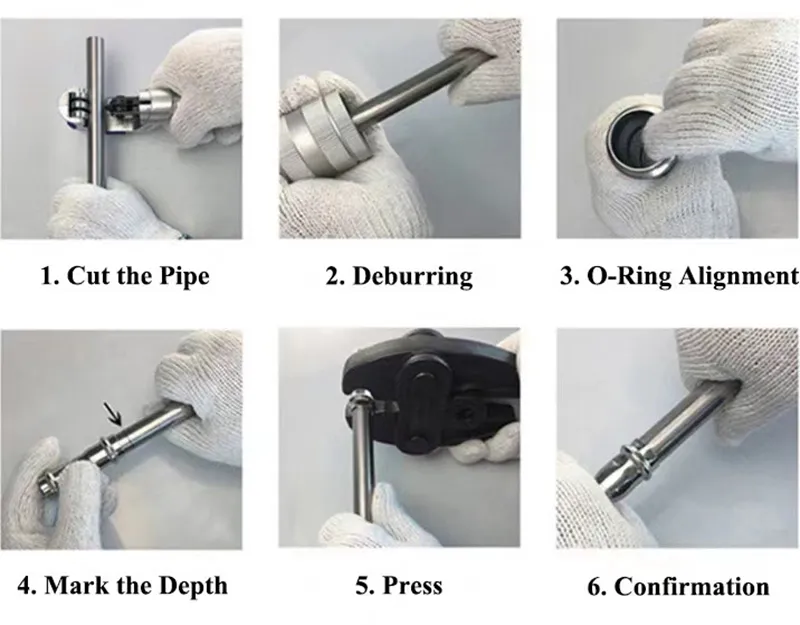 1. Cut the Pipe

2. Deburring

3. O-Ring Alignment

4. Mark the Depth

5. Press

6. Confirmation