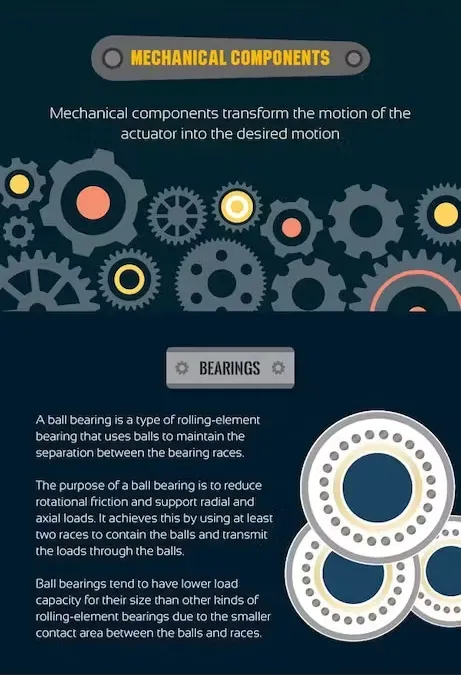 MECHANICAL COMPONENTS

Mechanical components transform the motion of the actuator into the desired motion

BEARINGS

A ball bearing is a type of rolling-element bearing that uses balls to maintain the separation between the bearing races.

The purpose of a ball bearing is to reduce rotational friction and support radial and axial loads. It achieves this by using at least two races to contain the balls and transmit the loads through the balls.

Ball bearings tend to have lower load capacity for their size than other kinds of rolling-element bearings due to the smaller contact area between the balls and races.