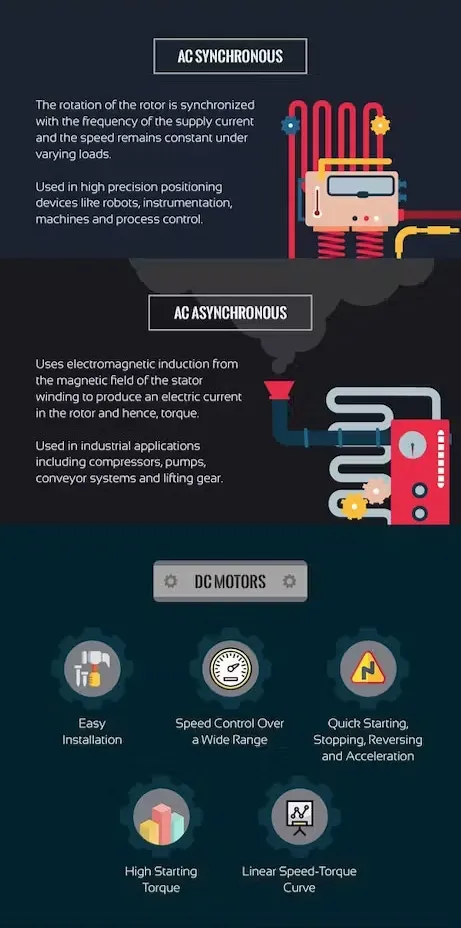 AC SYNCHRONOUS

The rotation of the rotor is synchronized with the frequency of the supply current and the speed remains constant under varying loads.

Used in high precision positioning devices like robots, instrumentation, machines and process control.

AC ASYNCHRONOUS

Uses electromagnetic induction from the magnetic field of the stator winding to produce an electric current in the rotor and hence, torque.

Used in industrial applications including compressors, pumps, conveyor systems and lifting gear.

DC MOTORS

Easy Installation

Speed Control Over a Wide Range

Quick Starting, Stopping, Reversing and Acceleration

High Starting Torque

Linear Speed-Torque Curve