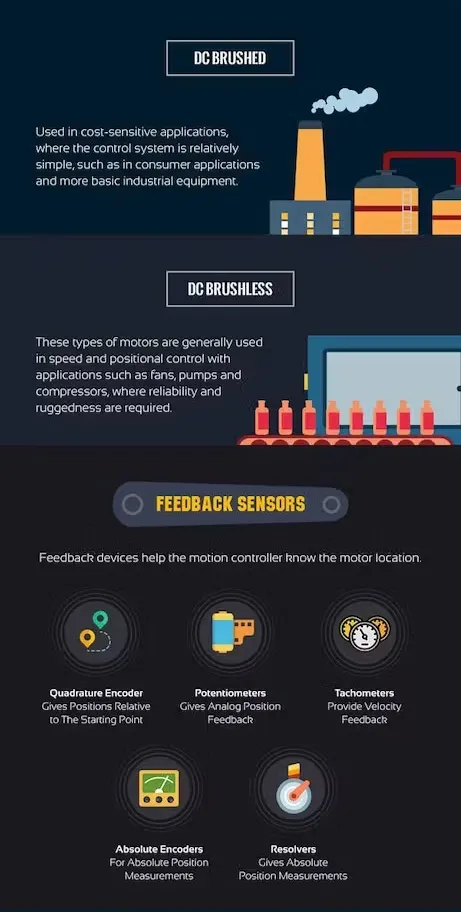 DC BRUSHED

Used in cost-sensitive applications, where the control system is relatively simple, such as in consumer applications and more basic industrial equipment.

DC BRUSHLESS

These types of motors are generally used in speed and positional control with applications such as fans, pumps and compressors, where reliability and ruggedness are required.

FEEDBACK SENSORS

Feedback devices help the motion controller know the motor location.

Quadrature Encoder
Gives Positions Relative to The Starting Point

Potentiometers
Gives Analog Position Feedback

Tachometers
Provide Velocity Feedback

Absolute Encoders
For Absolute Position Measurements

Resolvers
Gives Absolute Position Measurements