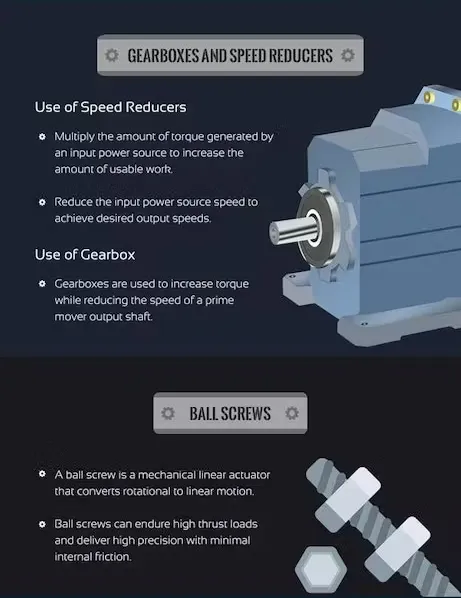 GEARBOXES AND SPEED REDUCERS

Use of Speed Reducers

Multiply the amount of torque generated by an input power source to increase the amount of usable work.

Reduce the input power source speed to achieve desired output speeds.

Use of Gearbox

Gearboxes are used to increase torque while reducing the speed of a prime mover output shaft.

BALL SCREWS

A ball screw is a mechanical linear actuator that converts rotational to linear motion.

Ball screws can endure high thrust loads and deliver high precision with minimal internal friction.