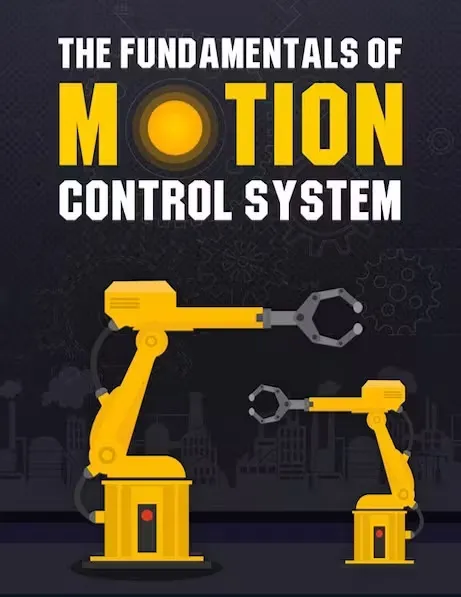 THE FUNDAMENTALS OF
MOTION
CONTROL SYSTEM