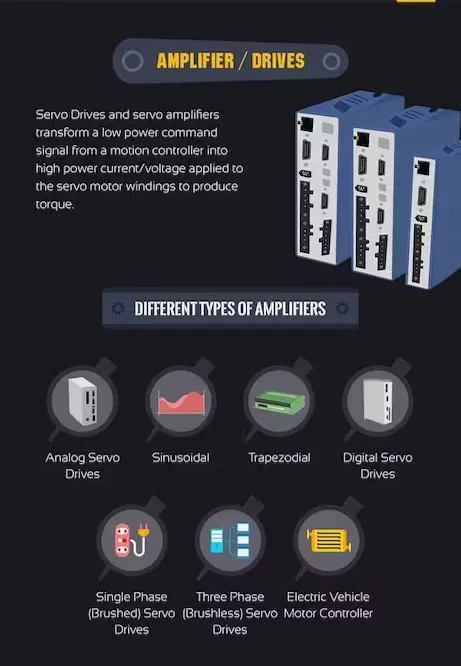 AMPLIFIER / DRIVES

Servo Drives and servo amplifiers transform a low power command signal from a motion controller into high power current/voltage applied to the servo motor windings to produce torque.

DIFFERENT TYPES OF AMPLIFIERS

Analog Servo Drives

Sinusoidal

Trapezodial

Digital Servo Drives

Single Phase (Brushed) Servo Drives

Three Phase (Brushless) Servo Drives

Electric Vehicle Motor Controller