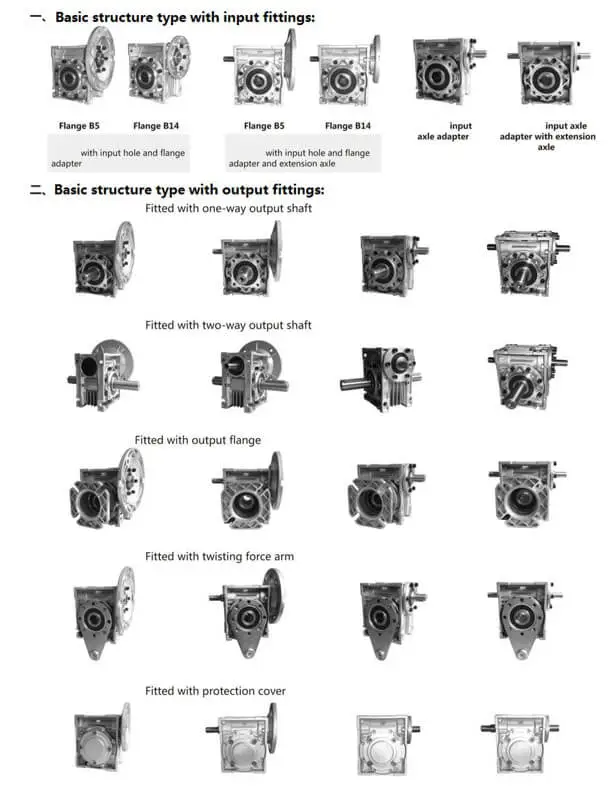 一、Basic structure type with input fittings:

Flange B5

Flange B14

with input hole and flange adapter

Flange B5

Flange B14

with input hole and flange adapter and extension axle

input axle adapter

input axle adapter with extension axle

二、Basic structure type with output fittings:

Fitted with one-way output shaft

Fitted with two-way output shaft

Fitted with output flange

Fitted with twisting force arm

Fitted with protection cover