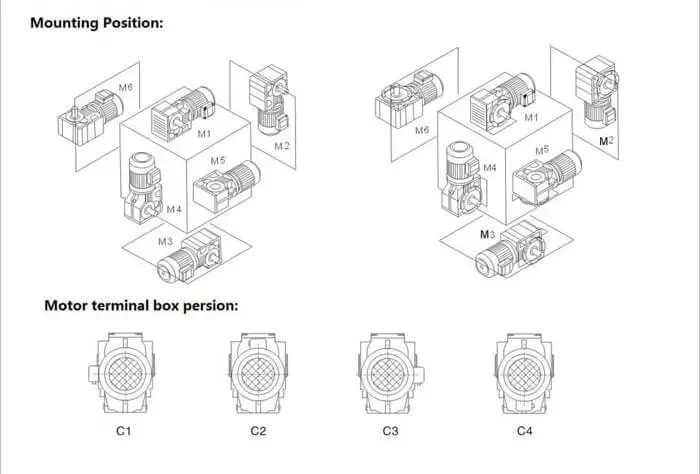 Mounting Position:

M6
M1
M2
M5
M4
M3

M6
M1
M2
M5
M4
M3

Motor terminal box persion:

C1
C2
C3
C4