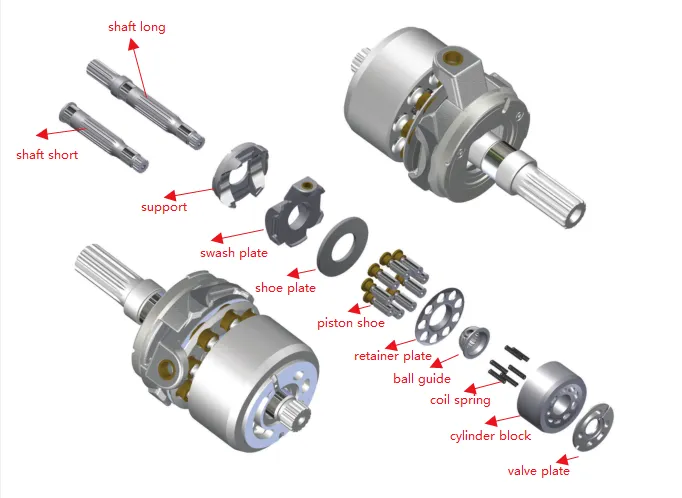 shaft long

shaft short

support

swash plate

shoe plate

piston shoe

retainer plate

ball guide

coil spring

cylinder block

valve plate