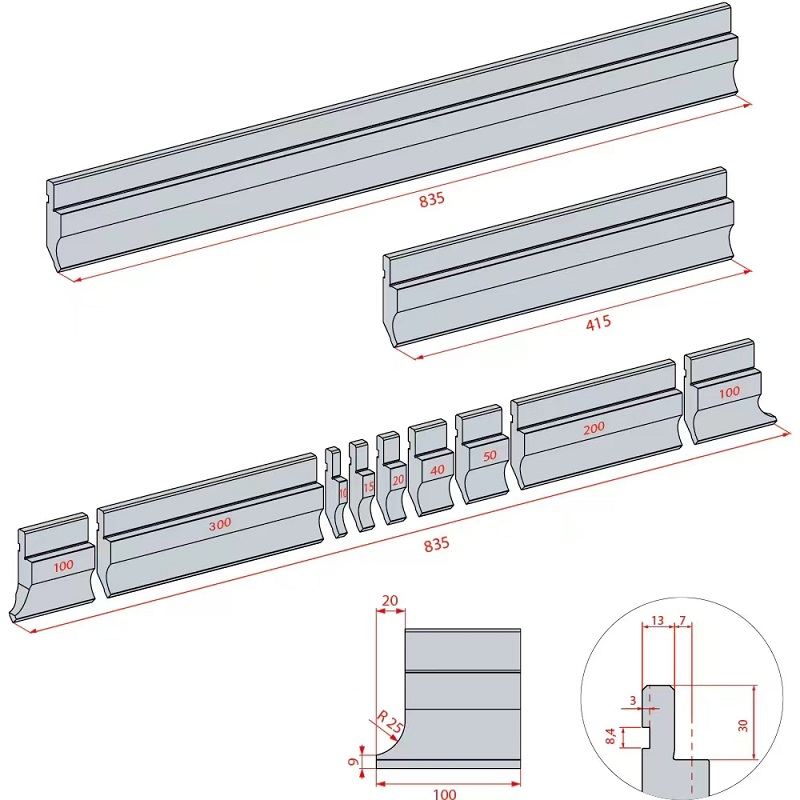 835

415

100
300
10
15
20
40
50
200
100
835

20
R 25
9
100

13
7
3
8.4
30