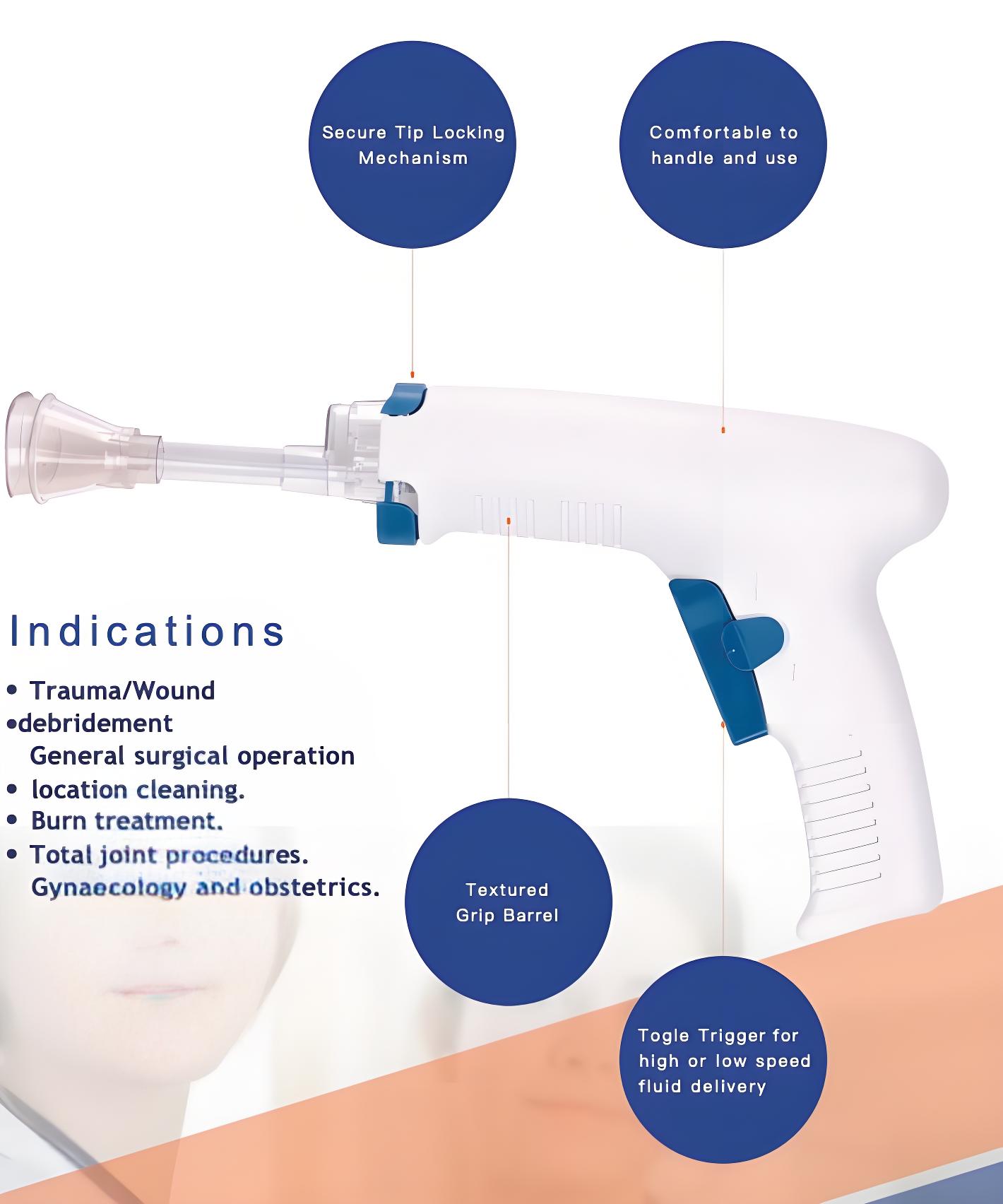 Secure Tip Locking Mechanism

Comfortable to handle and use

Indications

• Trauma/Wound
•debridement
General surgical operation
• location cleaning.
• Burn treatment.
• Total joint procedures.
Gynaecology and obstetrics.

Textured Grip Barrel

Togle Trigger for high or low speed fluid delivery