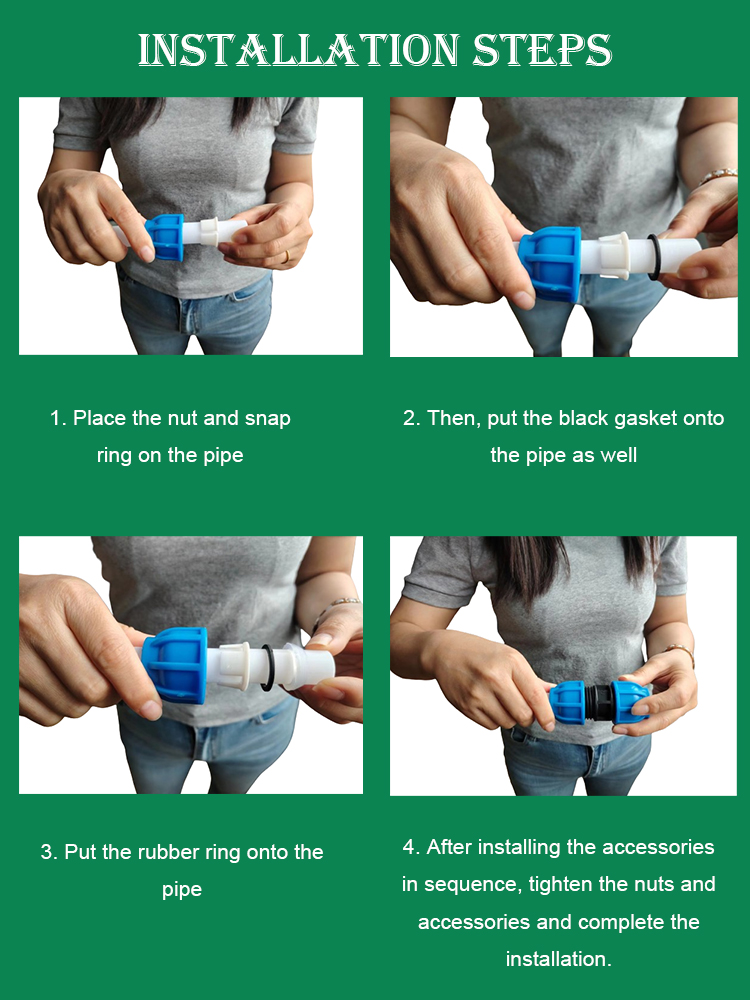 INSTALLATION STEPS

1. Place the nut and snap ring on the pipe

2. Then, put the black gasket onto the pipe as well

3. Put the rubber ring onto the pipe

4. After installing the accessories in sequence, tighten the nuts and accessories and complete the installation.