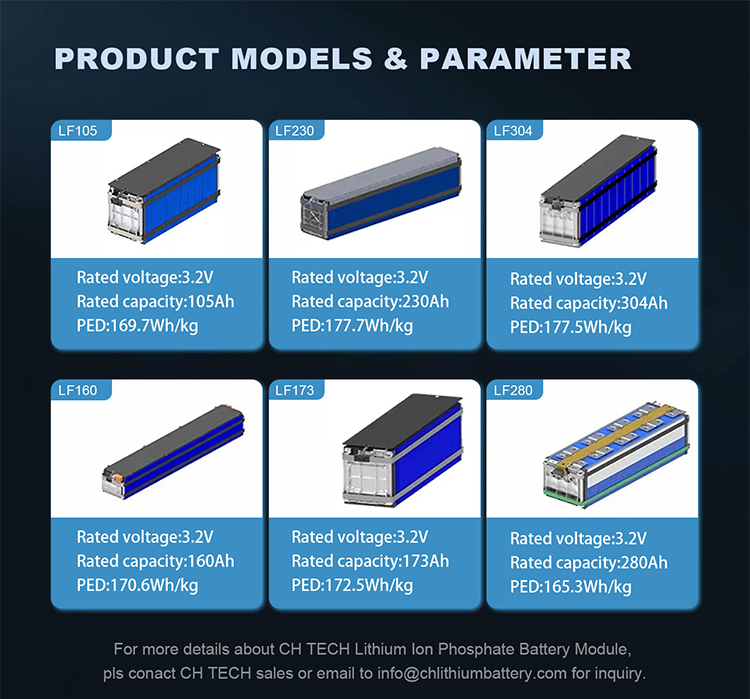 PRODUCT MODELS & PARAMETER

LF105

Rated voltage:3.2V
Rated capacity:105Ah
PED:169.7Wh/kg

LF230

Rated voltage:3.2V
Rated capacity:230Ah
PED:177.7Wh/kg

LF304

Rated voltage:3.2V
Rated capacity:304Ah
PED:177.5Wh/kg

LF160

Rated voltage:3.2V
Rated capacity:160Ah
PED:170.6Wh/kg

LF173

Rated voltage:3.2V
Rated capacity:173Ah
PED:172.5Wh/kg

LF280

Rated voltage:3.2V
Rated capacity:280Ah
PED:165.3Wh/kg

For more details about CH TECH Lithium Ion Phosphate Battery Module, pls conact CH TECH sales or email to info@chlithiumbattery.com for inquiry.