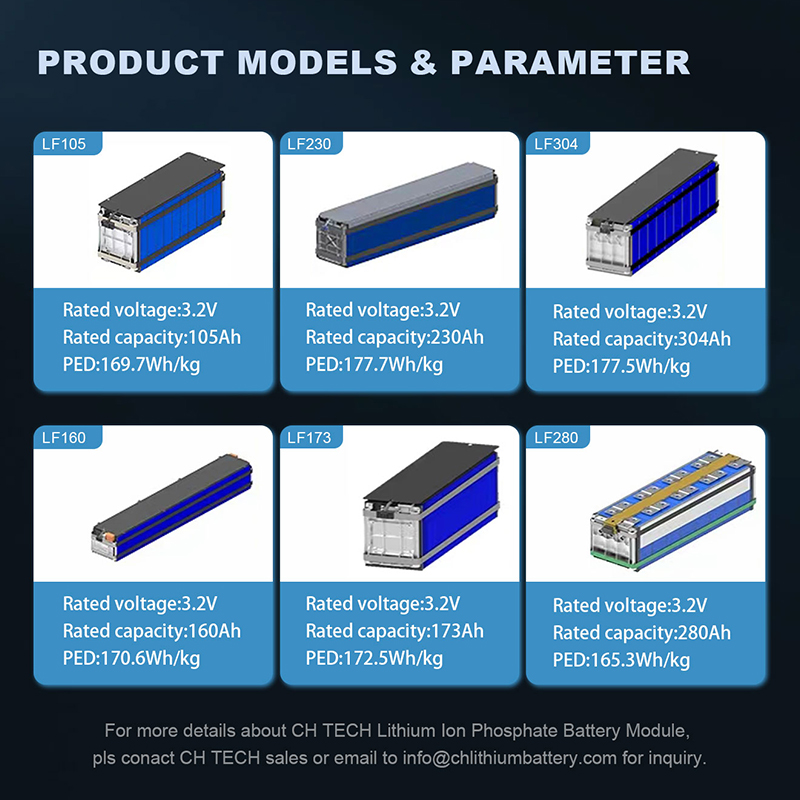 PRODUCT MODELS & PARAMETER

LF105

Rated voltage:3.2V
Rated capacity:105Ah
PED:169.7Wh/kg

LF230

Rated voltage:3.2V
Rated capacity:230Ah
PED:177.7Wh/kg

LF304

Rated voltage:3.2V
Rated capacity:304Ah
PED:177.5Wh/kg

LF160

Rated voltage:3.2V
Rated capacity:160Ah
PED:170.6Wh/kg

LF173

Rated voltage:3.2V
Rated capacity:173Ah
PED:172.5Wh/kg

LF280

Rated voltage:3.2V
Rated capacity:280Ah
PED:165.3Wh/kg

For more details about CH TECH Lithium Ion Phosphate Battery Module, pls conact CH TECH sales or email to info@chlithiumbattery.com for inquiry.