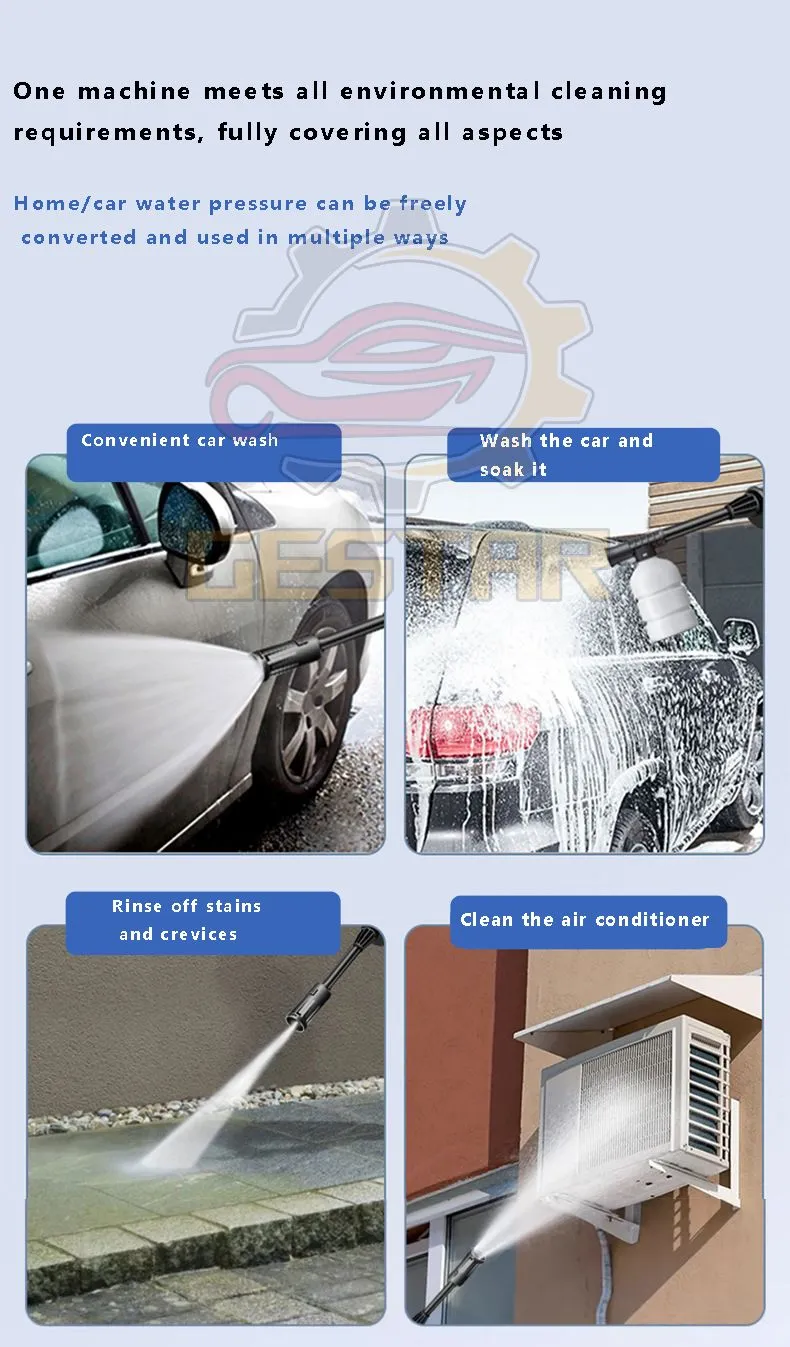 One machine meets all environmental cleaning requirements, fully covering all aspects

Home/car water pressure can be freely converted and used in multiple ways

GESTAR

Convenient car wash

Wash the car and soak it

Rinse off stains and crevices

Clean the air conditioner