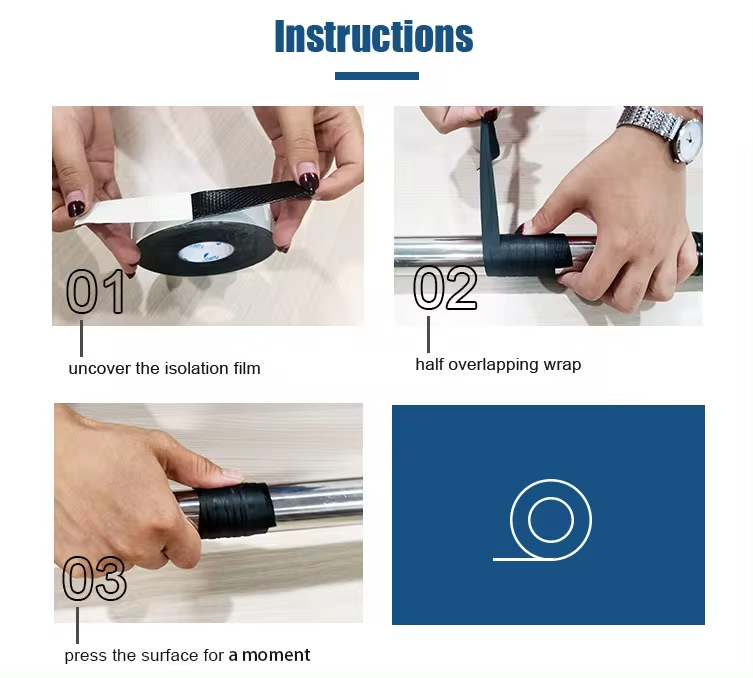 Instructions

01

uncover the isolation film

02

half overlapping wrap

03

press the surface for a moment