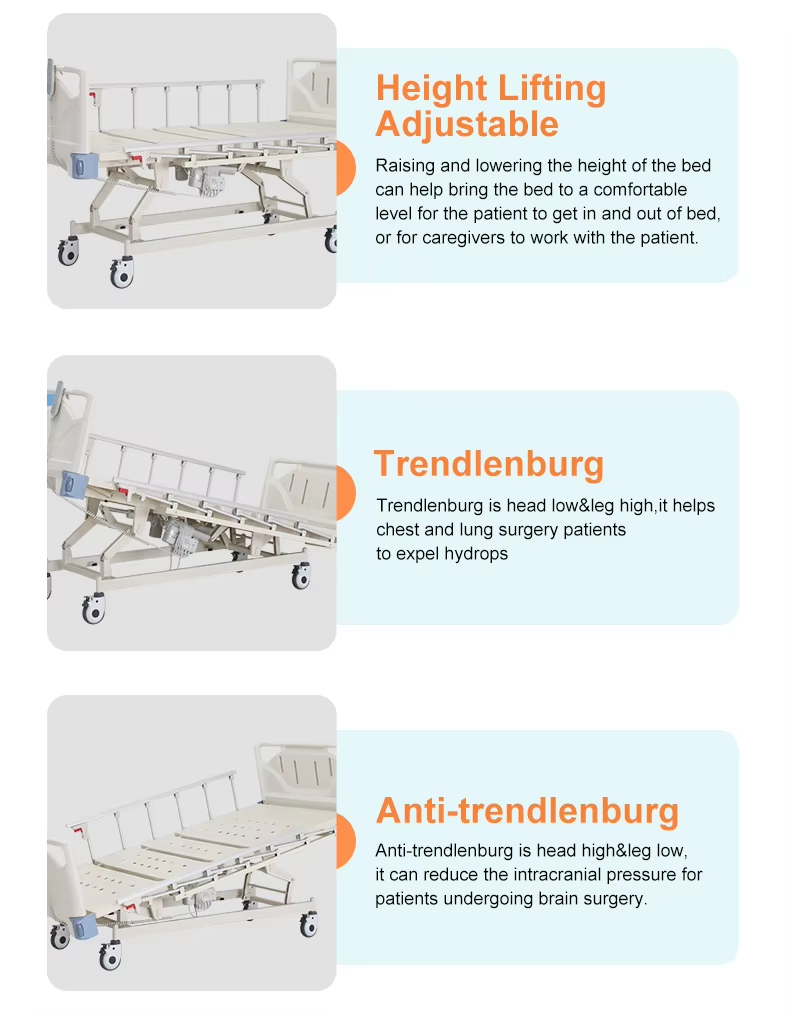 Height Lifting Adjustable

Raising and lowering the height of the bed can help bring the bed to a comfortable level for the patient to get in and out of bed, or for caregivers to work with the patient.

Trendlenburg

Trendlenburg is head low&leg high,it helps chest and lung surgery patients to expel hydrops

Anti-trendlenburg

Anti-trendlenburg is head high&leg low, it can reduce the intracranial pressure for patients undergoing brain surgery.