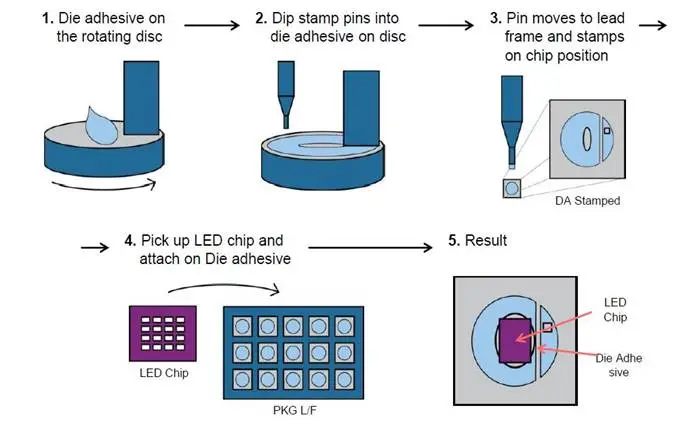 1. Die adhesive on the rotating disc

2. Dip stamp pins into die adhesive on disc

3. Pin moves to lead frame and stamps on chip position

DA Stamped

4. Pick up LED chip and attach on Die adhesive

LED Chip

PKG L/F

5. Result

LED Chip

Die Adhe sive