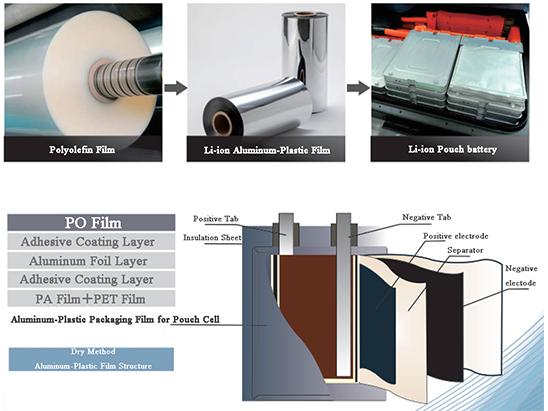 Polyolefin Film

Li-ion Aluminum-Plastic Film

Li-ion Pouch battery

PO Film
Adhesive Coating Layer
Aluminum Foil Layer
Adhesive Coating Layer
PA Film+PET Film

Aluminum-Plastic Packaging Film for Pouch Cell

Dry Method
Aluminum-Plastic Film Structure

Positive Tab
Insulation Sheet
Negative Tab
Positive electrode
Separator
Negative electode