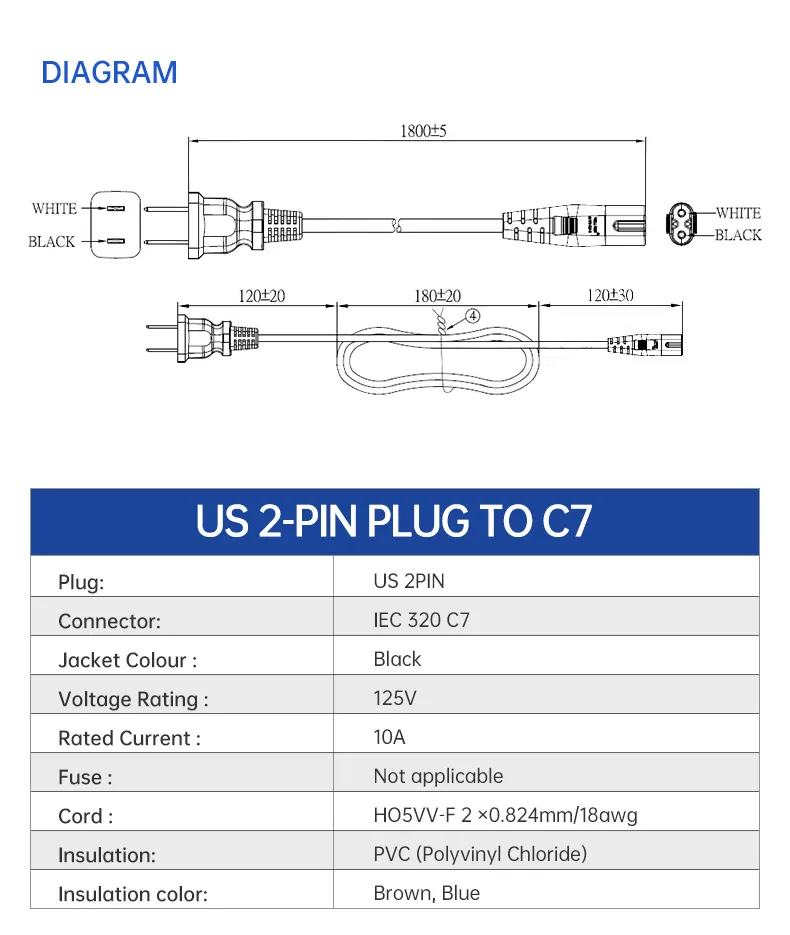 DIAGRAM

1800±5

WHITE
BLACK

WHITE
BLACK

120±20
180±20
120±30
4

US 2-PIN PLUG TO C7

| Plug: | US 2PIN |
|---|---|
| Connector: | IEC 320 C7 |
| Jacket Colour : | Black |
| Voltage Rating : | 125V |
| Rated Current : | 10A |
| Fuse : | Not applicable |
| Cord : | HO5VV-F 2 ×0.824mm/18awg |
| Insulation: | PVC (Polyvinyl Chloride) |
| Insulation color: | Brown, Blue |